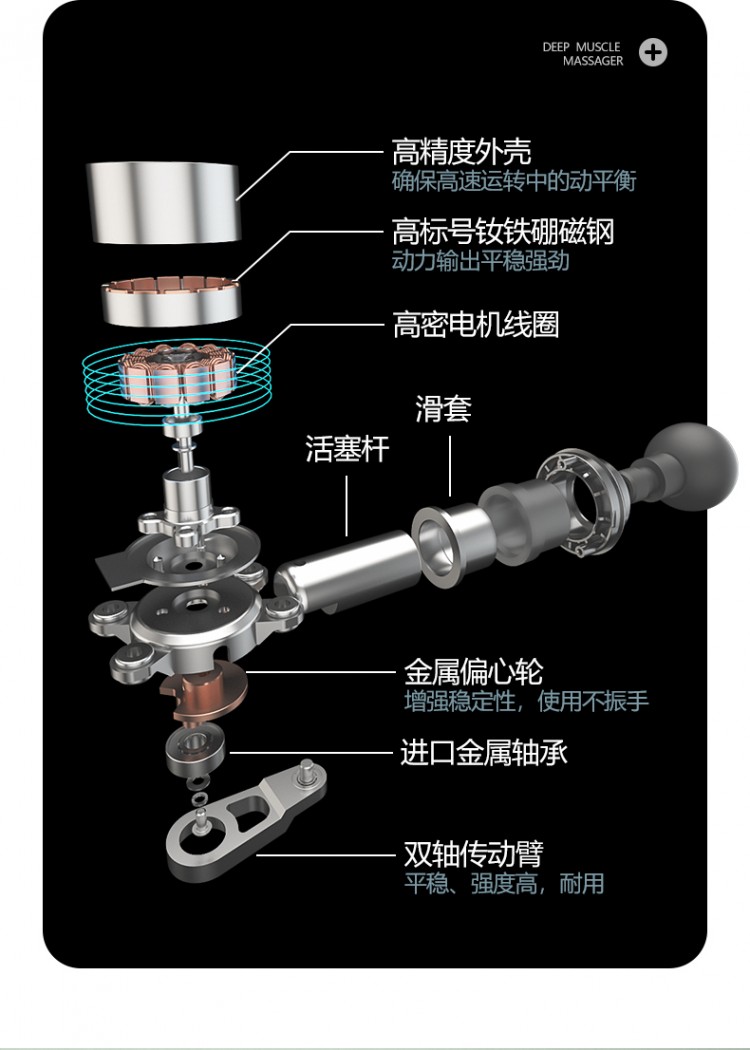 DEEP MUSCLE MASSAGER

高精度外壳
确保高速运转中的动平衡

高标号钕铁硼磁钢
动力输出平稳强劲

高密电机线圈

滑套

活塞杆

金属偏心轮
增强稳定性，使用不振手

进口金属轴承

双轴传动臂
平稳、强度高，耐用