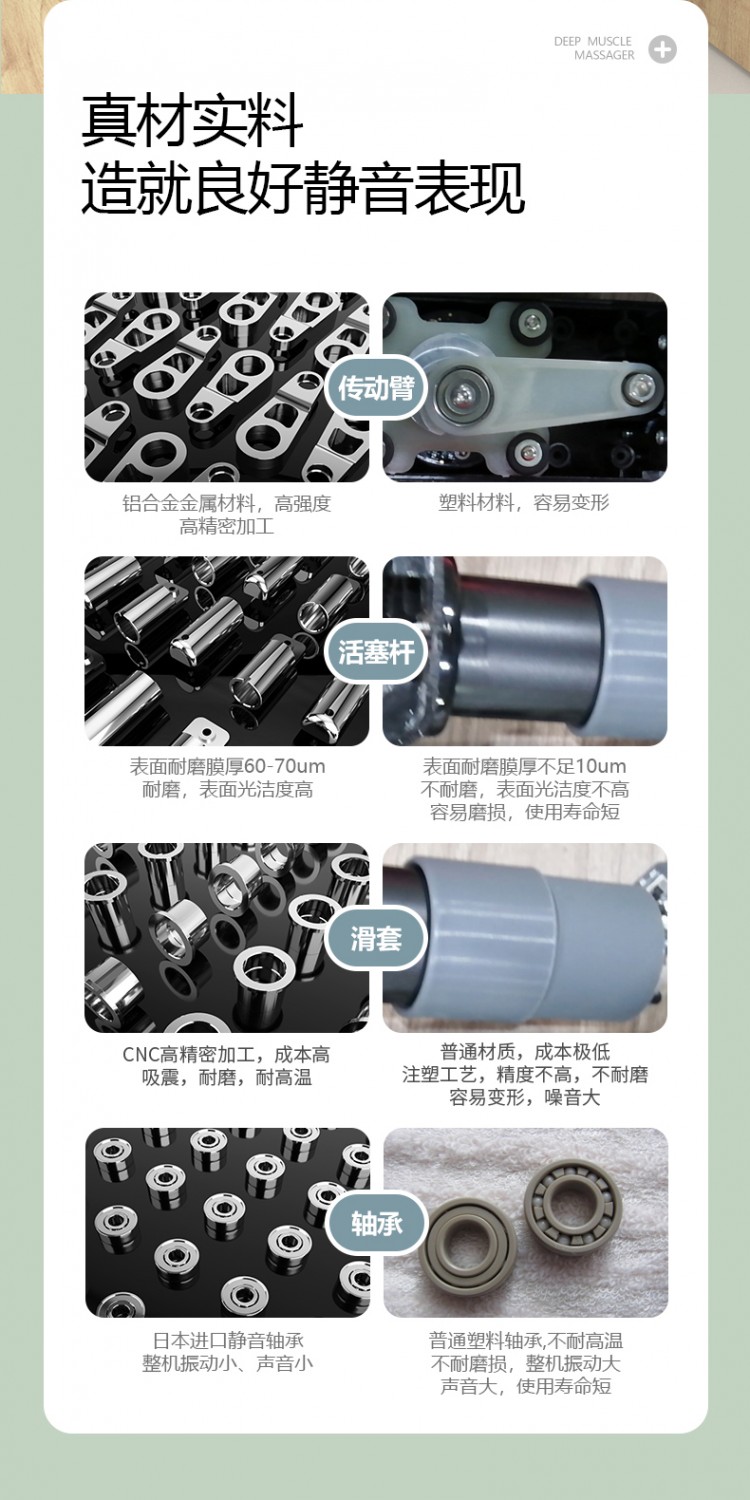 DEEP MUSCLE MASSAGER

真材实料
造就良好静音表现

传动臂

铝合金金属材料，高强度
高精密加工

塑料材料，容易变形

活塞杆

表面耐磨膜厚60-70um
耐磨，表面光洁度高

表面耐磨膜厚不足10um
不耐磨，表面光洁度不高
容易磨损，使用寿命短

滑套

CNC高精密加工，成本高
吸震，耐磨，耐高温

普通材质，成本极低
注塑工艺，精度不高，不耐磨
容易变形，噪音大

轴承

日本进口静音轴承
整机振动小、声音小

普通塑料轴承,不耐高温
不耐磨损，整机振动大
声音大，使用寿命短