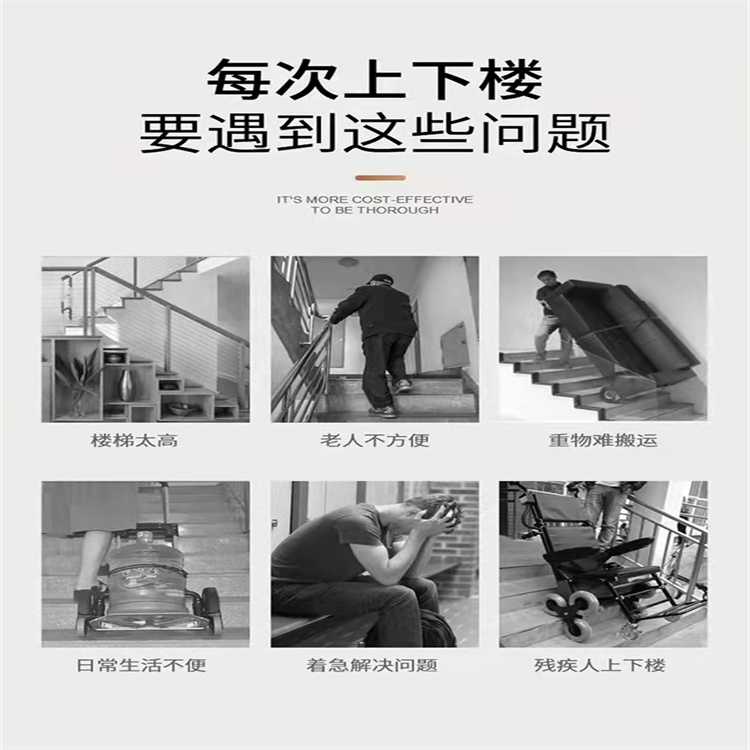 每次上下楼
要遇到这些问题

IT'S MORE COST-EFFECTIVE
TO BE THOROUGH

楼梯太高

老人不方便

重物难搬运

日常生活不便

着急解决问题

残疾人上下楼