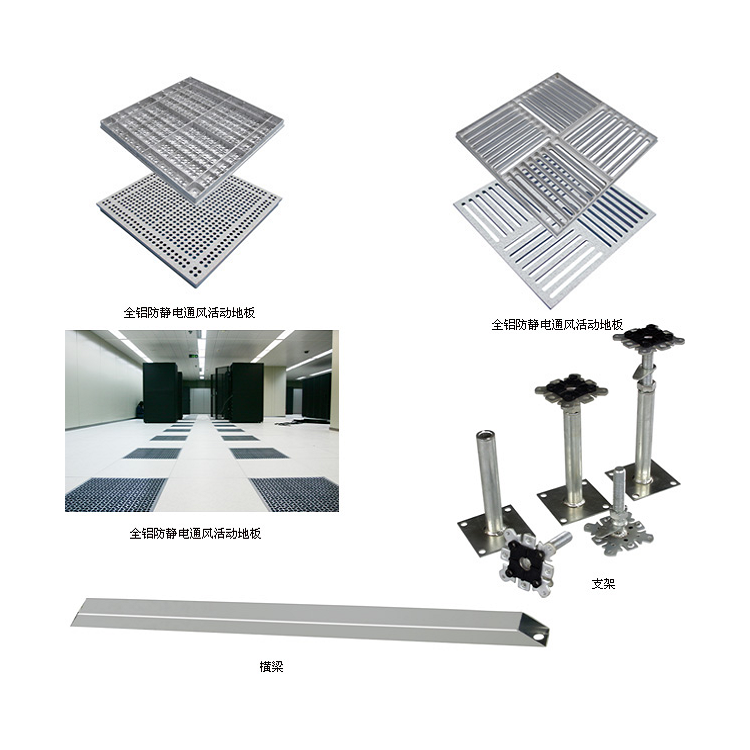 全铝防静电通风活动地板

全铝防静电通风活动地板

全铝防静电通风活动地板

支架

横梁