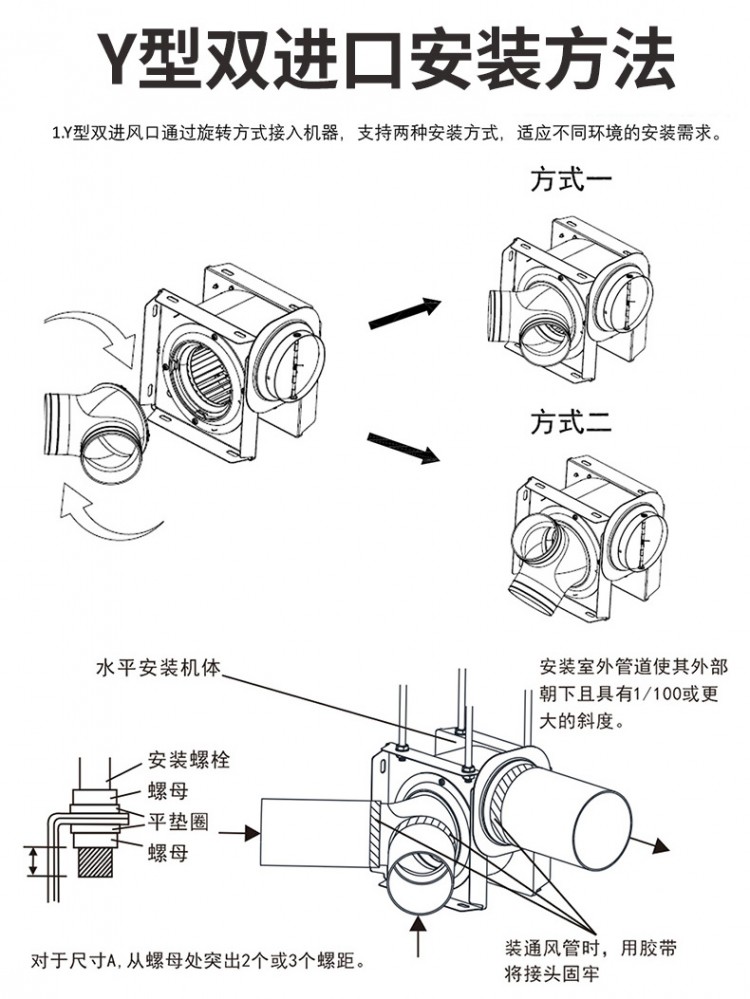 Y型双进口安装方法

1.Y型双进风口通过旋转方式接入机器，支持两种安装方式，适应不同环境的安装需求。

方式一

方式二

水平安装机体

安装室外管道使其外部朝下且具有1/100或更大的斜度。

安装螺栓
螺母
平垫圈
螺母

对于尺寸A，从螺母处突出2个或3个螺距。

装通风管时，用胶带将接头固牢