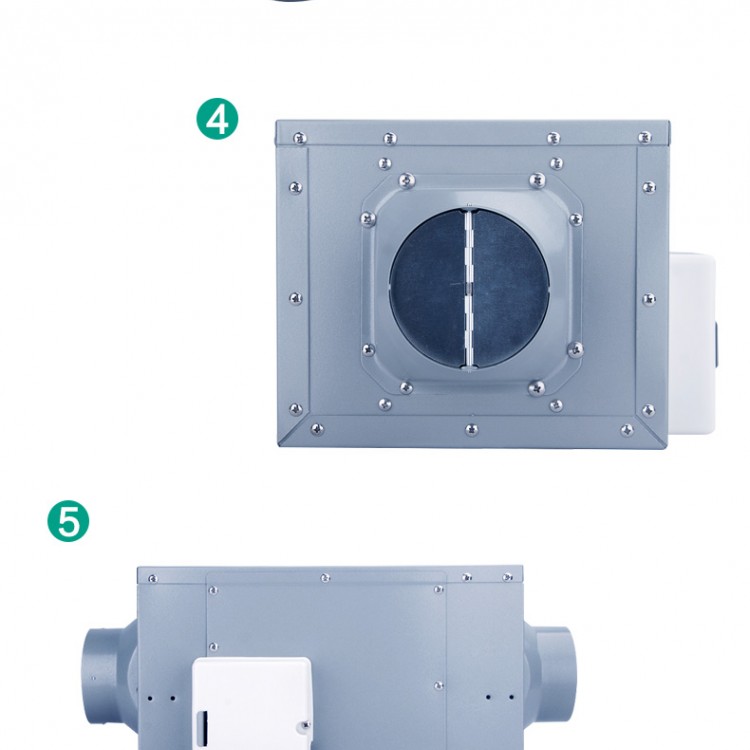 4

5