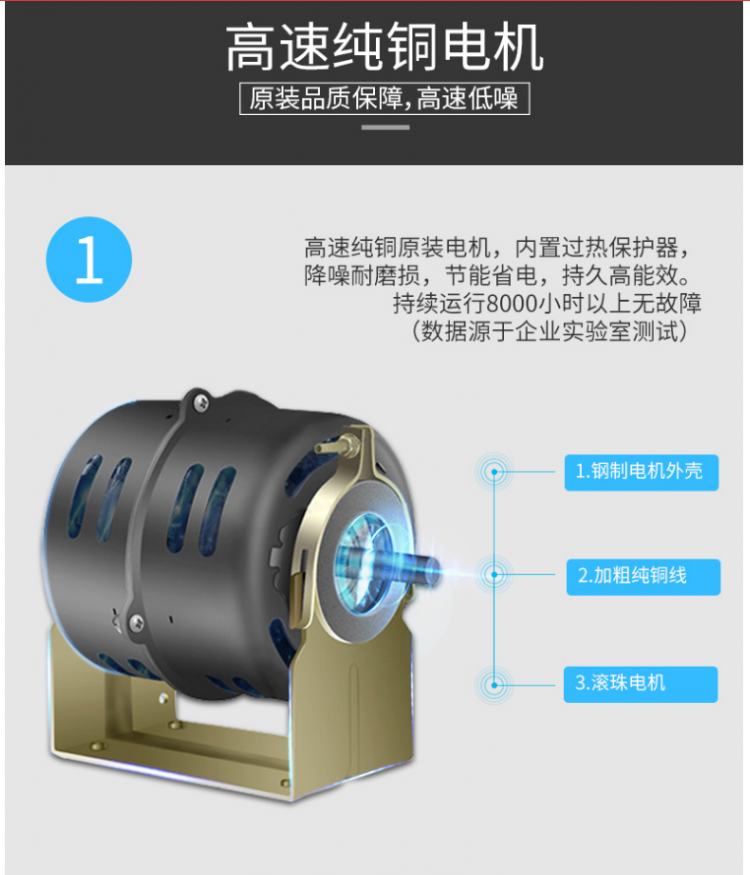 高速纯铜电机

原装品质保障,高速低噪

1

高速纯铜原装电机，内置过热保护器，降噪耐磨损，节能省电，持久高能效。持续运行8000小时以上无故障（数据源于企业实验室测试）

1.钢制电机外壳

2.加粗纯铜线

3.滚珠电机