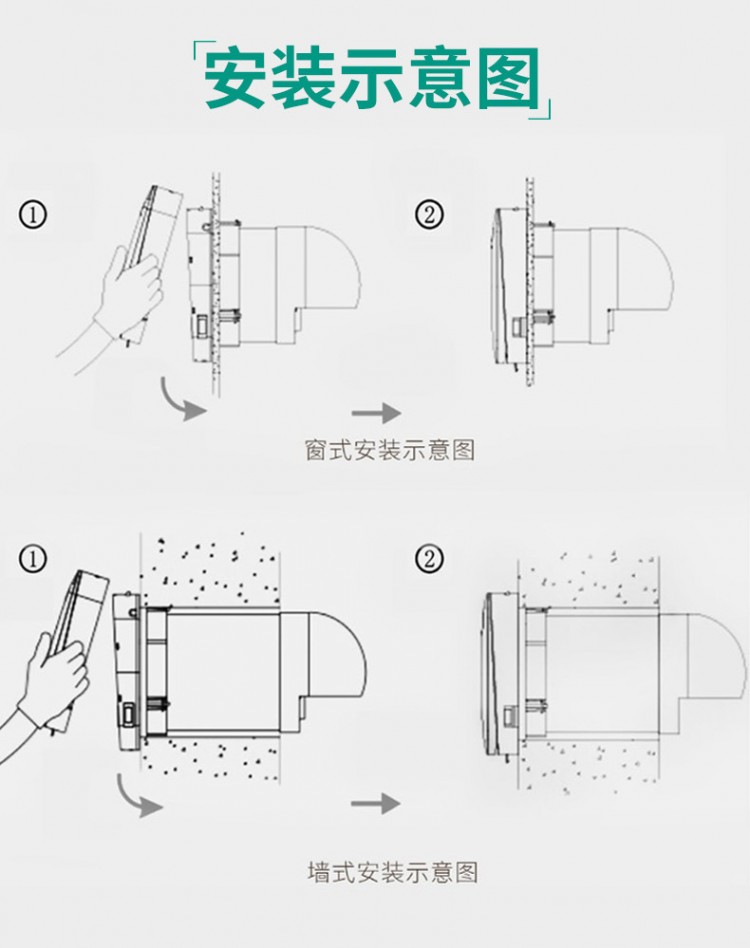 「安装示意图」

①

②

窗式安装示意图

①

②

墙式安装示意图