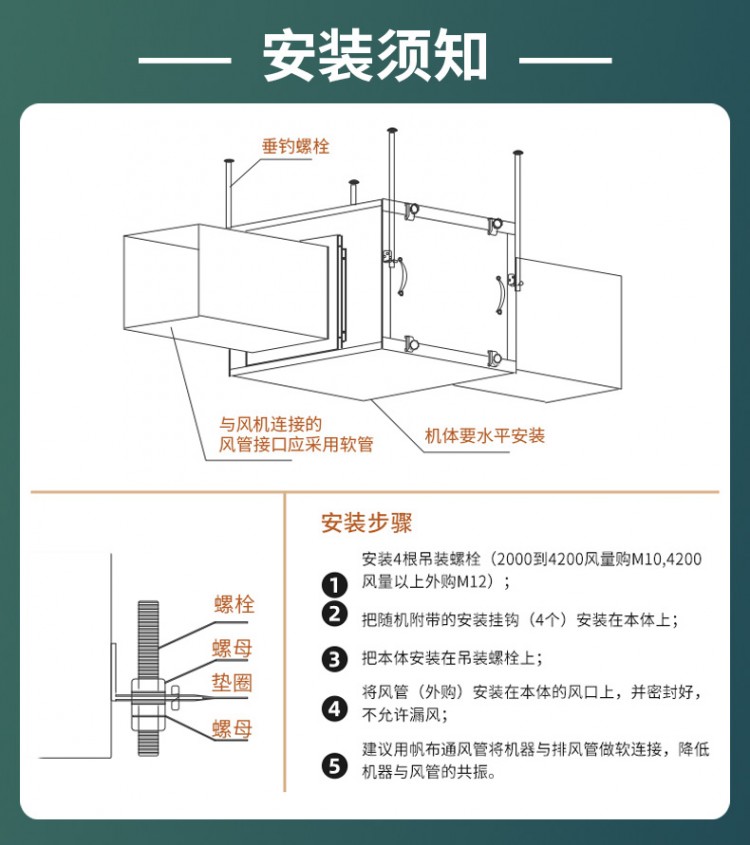 安装须知

垂钓螺栓

与风机连接的
风管接口应采用软管

机体要水平安装

螺栓
螺母
垫圈
螺母

安装步骤

❶ 安装4根吊装螺栓（2000到4200风量购M10,4200风量以上外购M12）；

❷ 把随机附带的安装挂钩（4个）安装在本体上；

❸ 把本体安装在吊装螺栓上；

❹ 将风管（外购）安装在本体的风口上，并密封好，不允许漏风；

❺ 建议用帆布通风管将机器与排风管做软连接，降低机器与风管的共振。