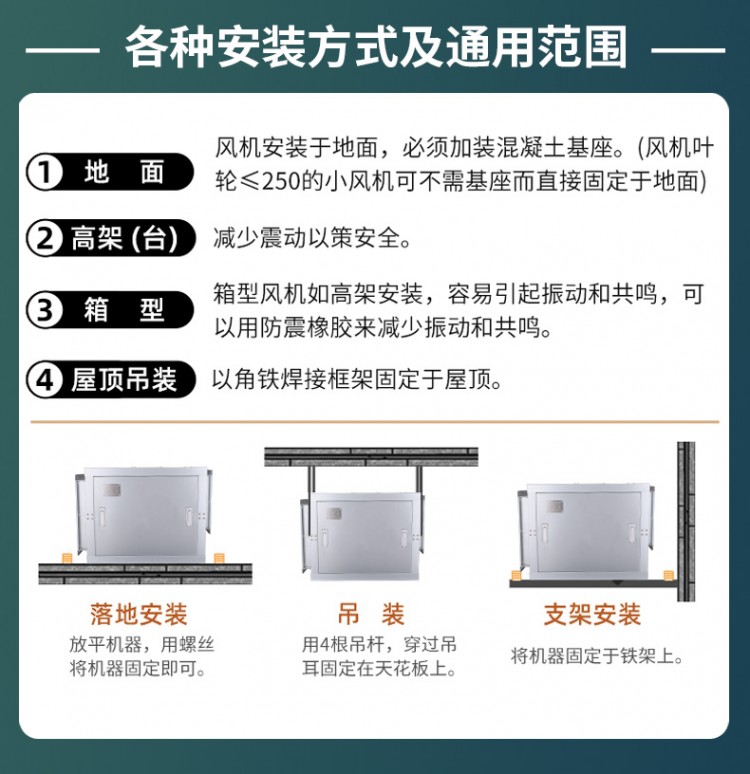 各种安装方式及通用范围

① 地 面

风机安装于地面，必须加装混凝土基座。(风机叶轮≤250的小风机可不需基座而直接固定于地面)

② 高架 (台)

减少震动以策安全。

③ 箱 型

箱型风机如高架安装，容易引起振动和共鸣，可以用防震橡胶来减少振动和共鸣。

④ 屋顶吊装

以角铁焊接框架固定于屋顶。

落地安装

放平机器，用螺丝将机器固定即可。

吊 装

用4根吊杆，穿过吊耳固定在天花板上。

支架安装

将机器固定于铁架上。