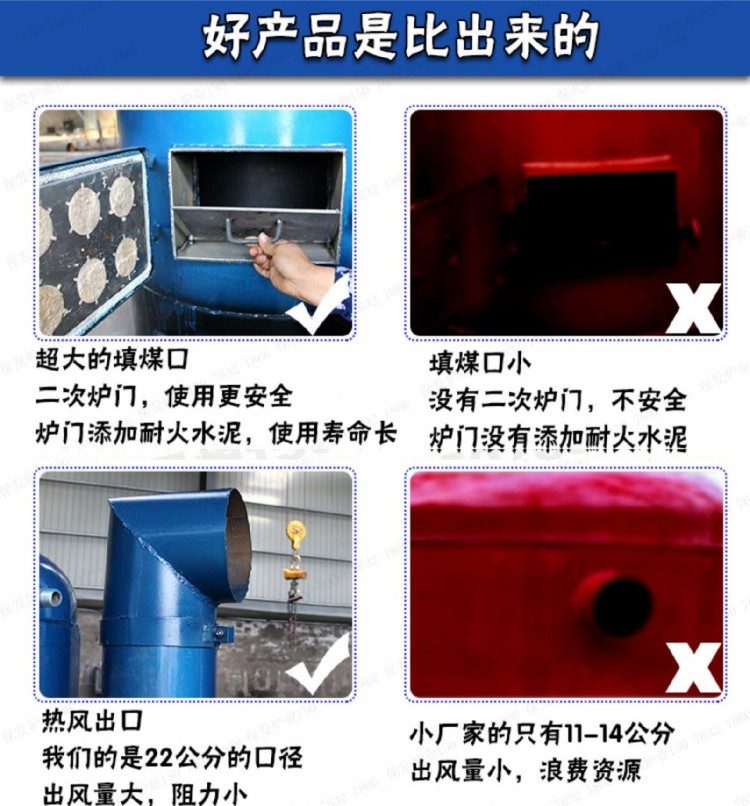 好产品是比出来的

超大的填煤口
二次炉门，使用更安全
炉门添加耐火水泥，使用寿命长

填煤口小
没有二次炉门，不安全
炉门没有添加耐火水泥

热风出口
我们的是22公分的口径
出风量大，阻力小

小厂家的只有11-14公分
出风量小，浪费资源