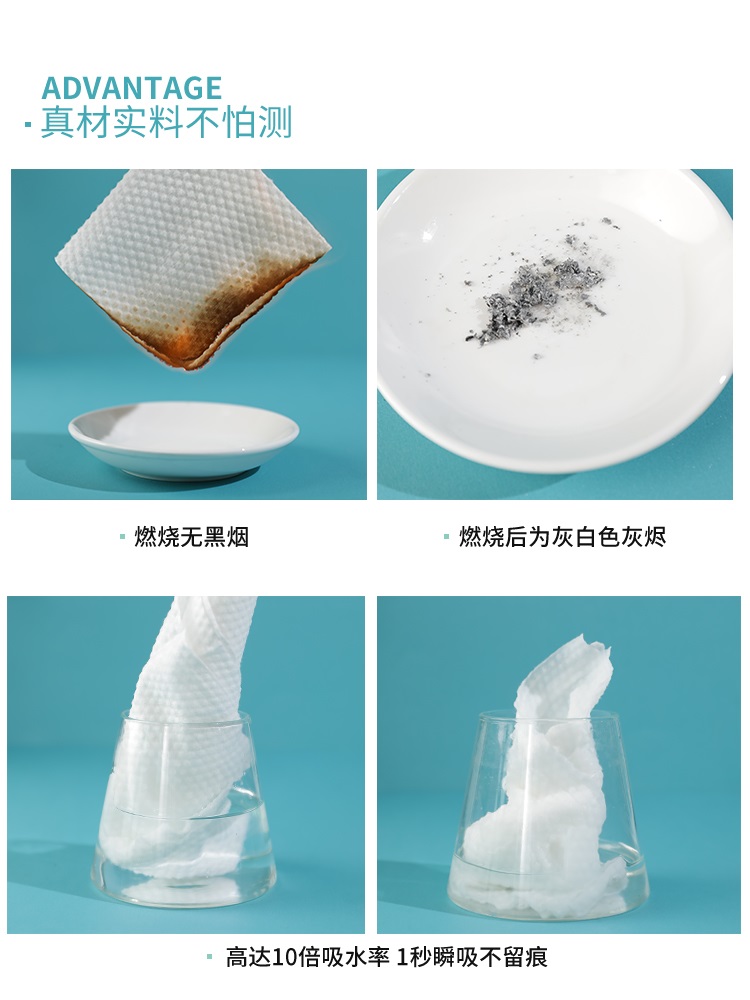 ADVANTAGE
· 真材实料不怕测

· 燃烧无黑烟

· 燃烧后为灰白色灰烬

· 高达10倍吸水率 1秒瞬吸不留痕