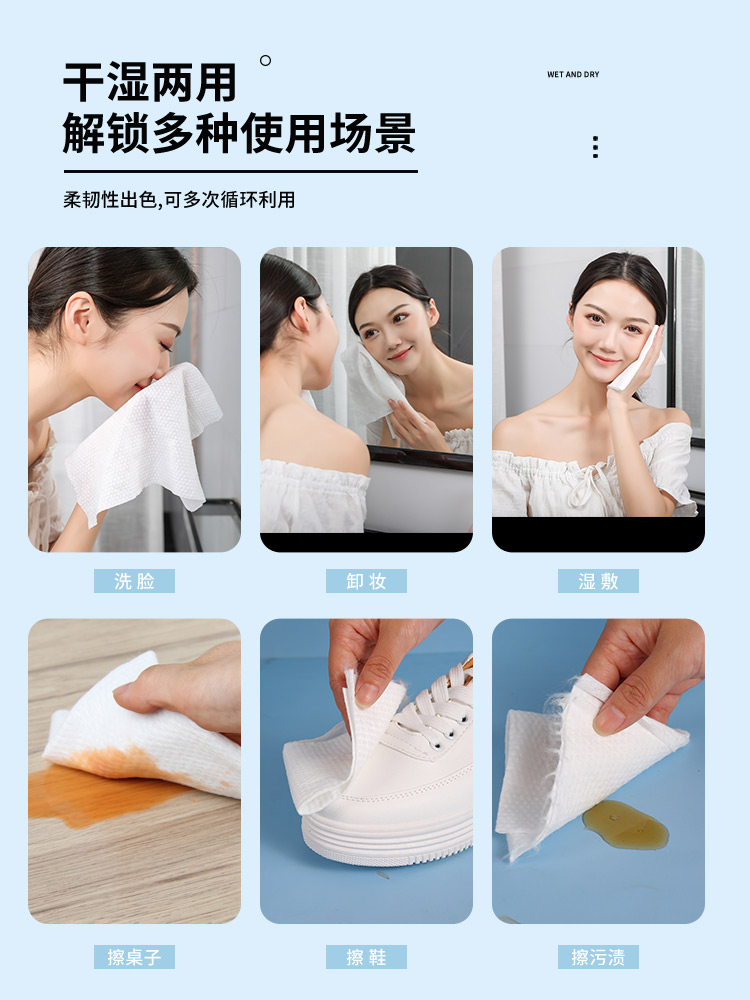 干湿两用
解锁多种使用场景

WET AND DRY

柔韧性出色,可多次循环利用

洗脸

卸妆

湿敷

擦桌子

擦鞋

擦污渍