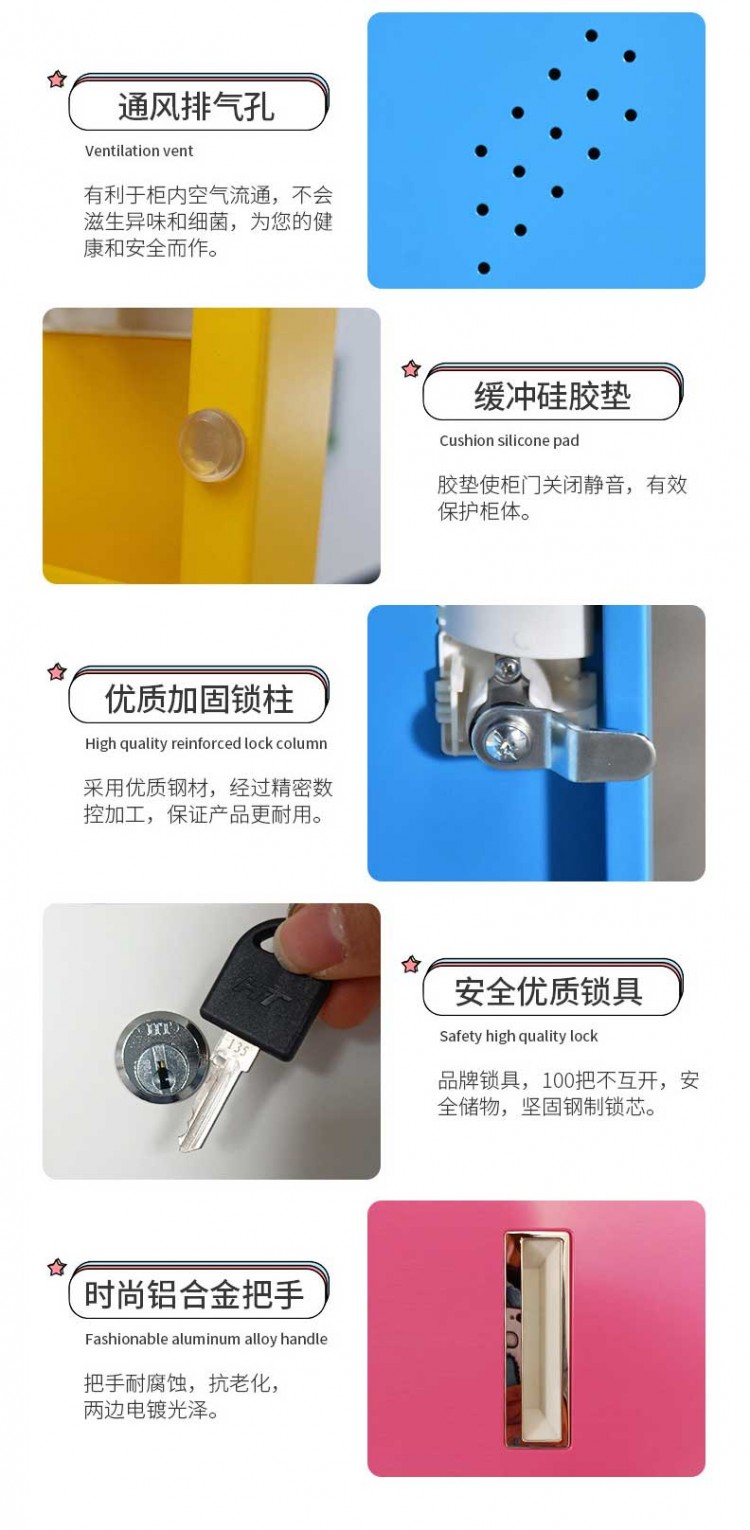 通风排气孔

Ventilation vent

有利于柜内空气流通，不会滋生异味和细菌，为您的健康和安全而作。

缓冲硅胶垫

Cushion silicone pad

胶垫使柜门关闭静音，有效保护柜体。

优质加固锁柱

High quality reinforced lock column

采用优质钢材，经过精密数控加工，保证产品更耐用。

HT

135

安全优质锁具

Safety high quality lock

品牌锁具，100把不互开，安全储物，坚固钢制锁芯。

时尚铝合金把手

Fashionable aluminum alloy handle

把手耐腐蚀，抗老化，两边电镀光泽。