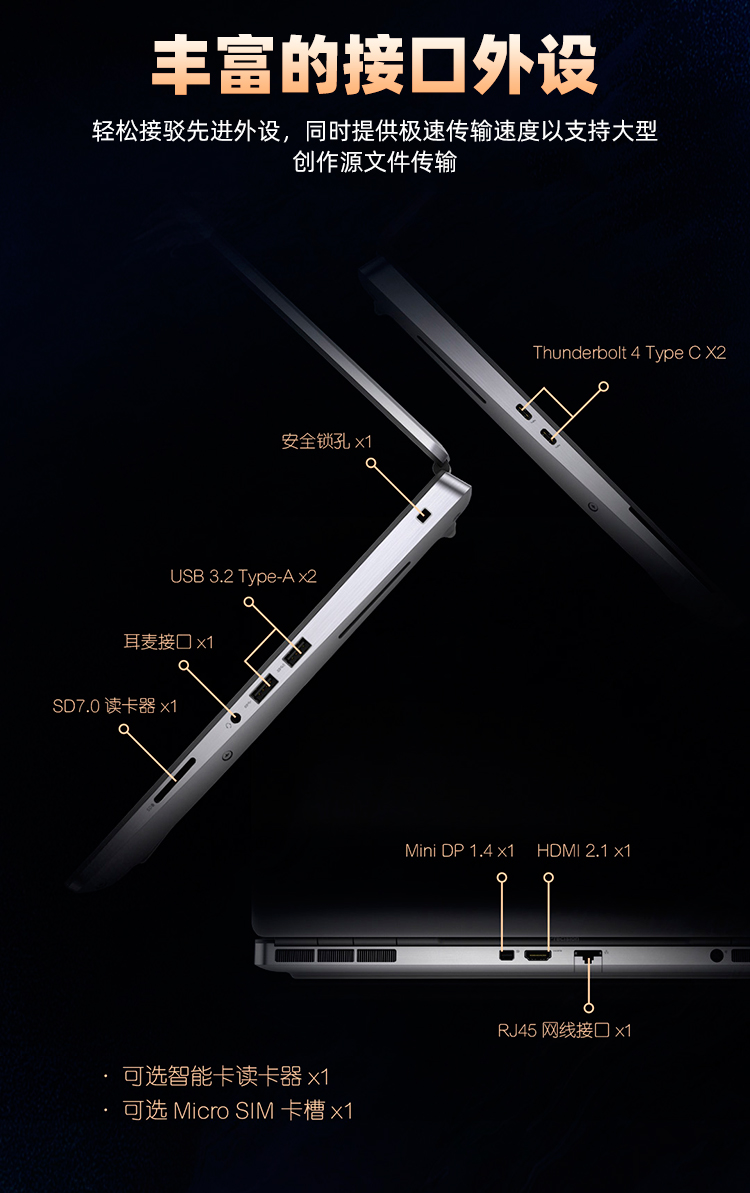 丰富的接口外设

轻松接驳先进外设，同时提供极速传输速度以支持大型创作源文件传输

Thunderbolt 4 Type C X2

安全锁孔 x1

USB 3.2 Type-A x2

耳麦接口 x1

SD7.0 读卡器 x1

Mini DP 1.4 x1

HDMI 2.1 x1

RJ45 网线接口 x1

· 可选智能卡读卡器 x1
· 可选 Micro SIM 卡槽 x1