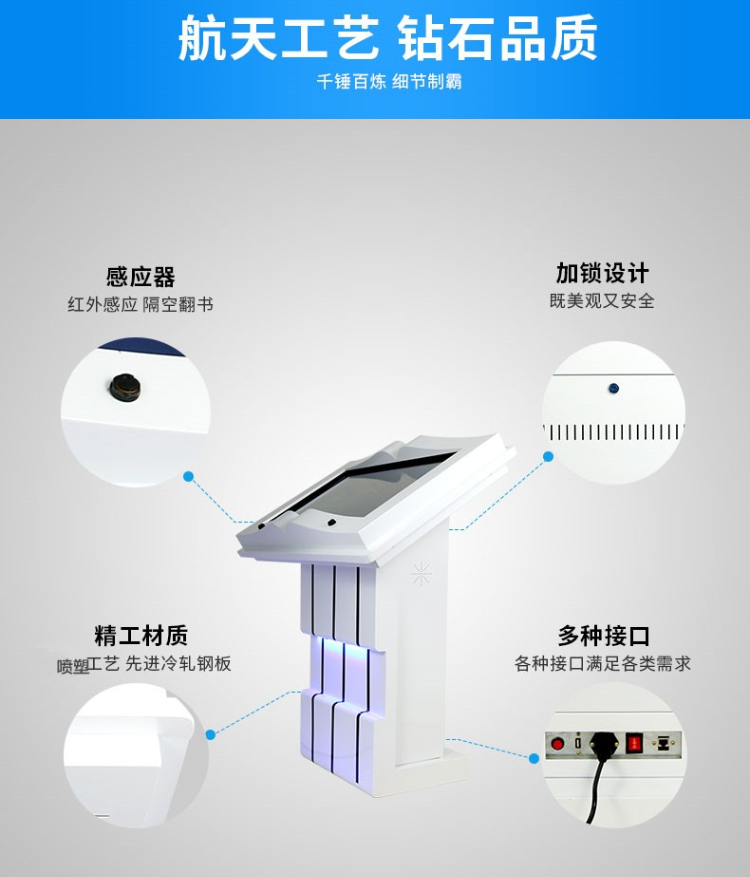 航天工艺 钻石品质
千锤百炼 细节制霸

感应器
红外感应 隔空翻书

加锁设计
既美观又安全

精工材质
喷塑工艺 先进冷轧钢板

多种接口
各种接口满足各类需求