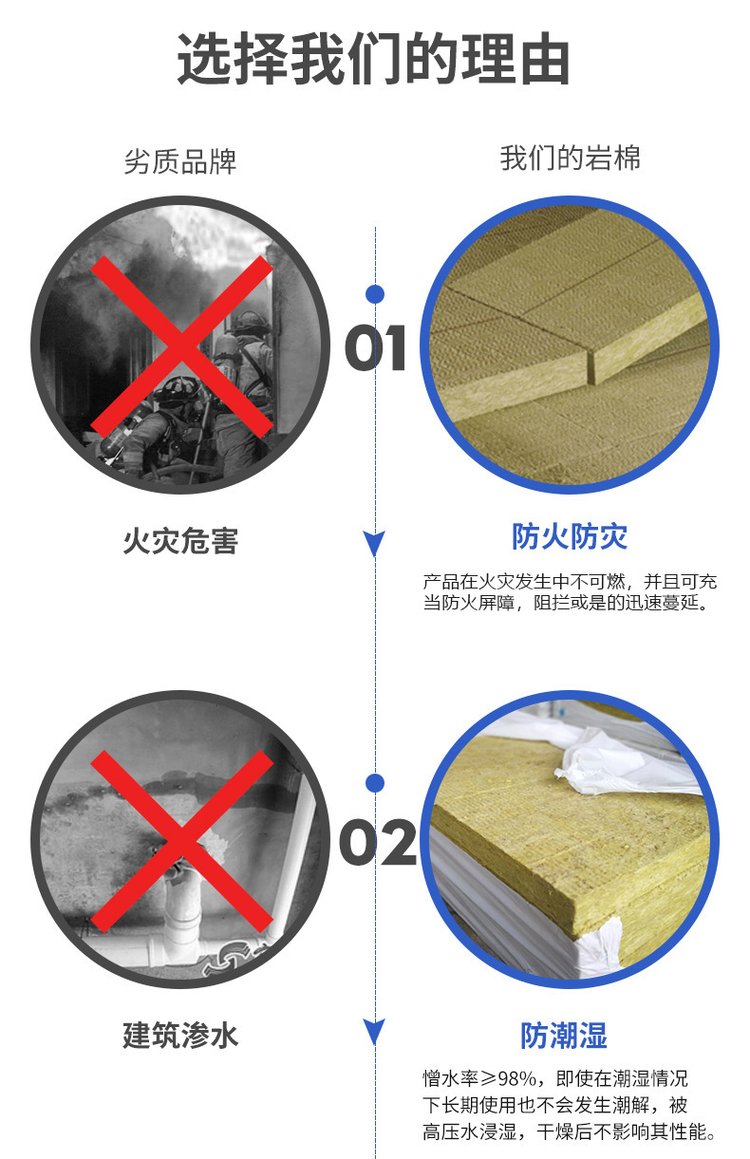 选择我们的理由

劣质品牌

我们的岩棉

01

火灾危害

防火防灾

产品在火灾发生中不可燃，并且可充当防火屏障，阻拦或是的迅速蔓延。

02

建筑渗水

防潮湿

憎水率≥98%，即使在潮湿情况下长期使用也不会发生潮解，被高压水浸湿，干燥后不影响其性能。