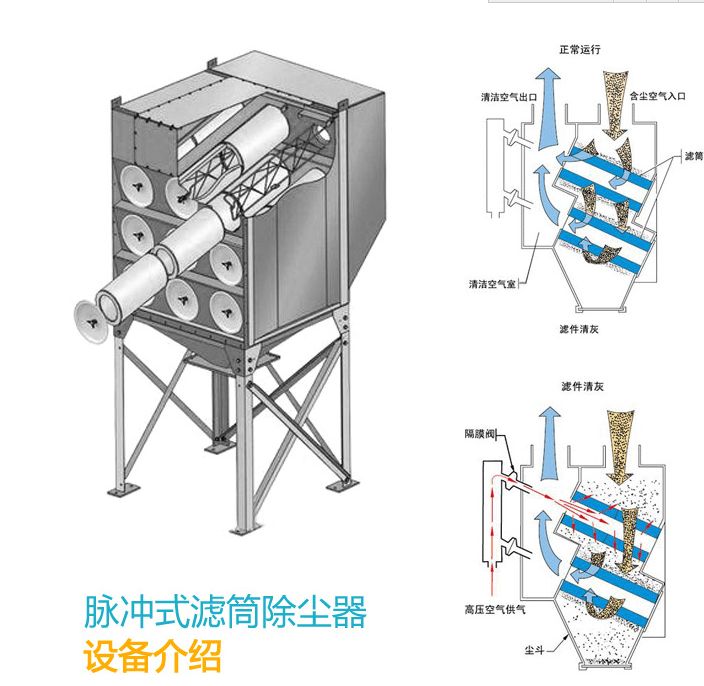 正常运行

清洁空气出口

含尘空气入口

滤筒

清洁空气室

滤件清灰

滤件清灰

隔膜阀

高压空气供气

尘斗

脉冲式滤筒除尘器
设备介绍