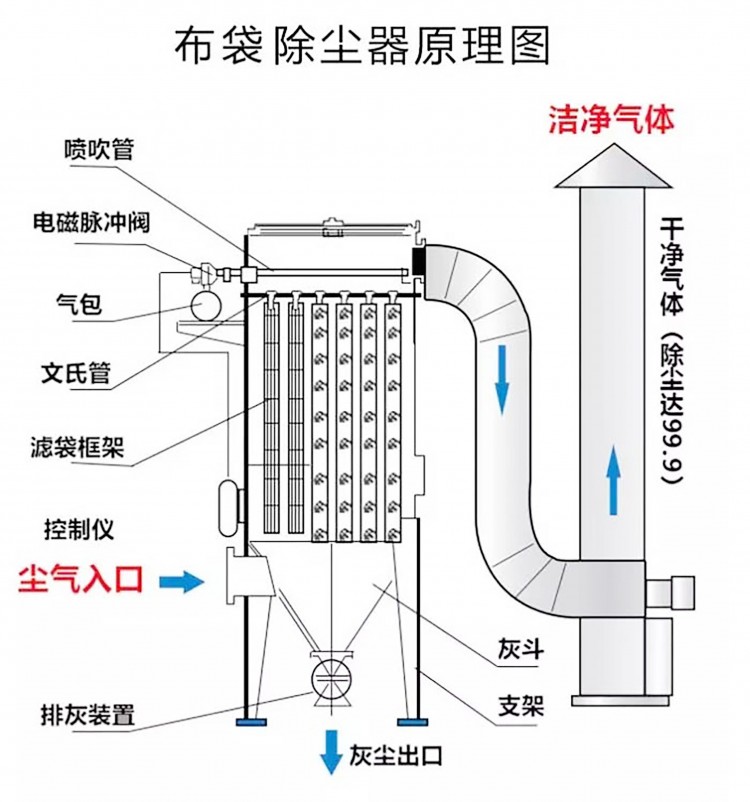 布袋除尘器原理图

洁净气体

喷吹管

电磁脉冲阀

气包

文氏管

滤袋框架

控制仪

尘气入口

干净气体（除尘达99.9）

灰斗

支架

排灰装置

灰尘出口