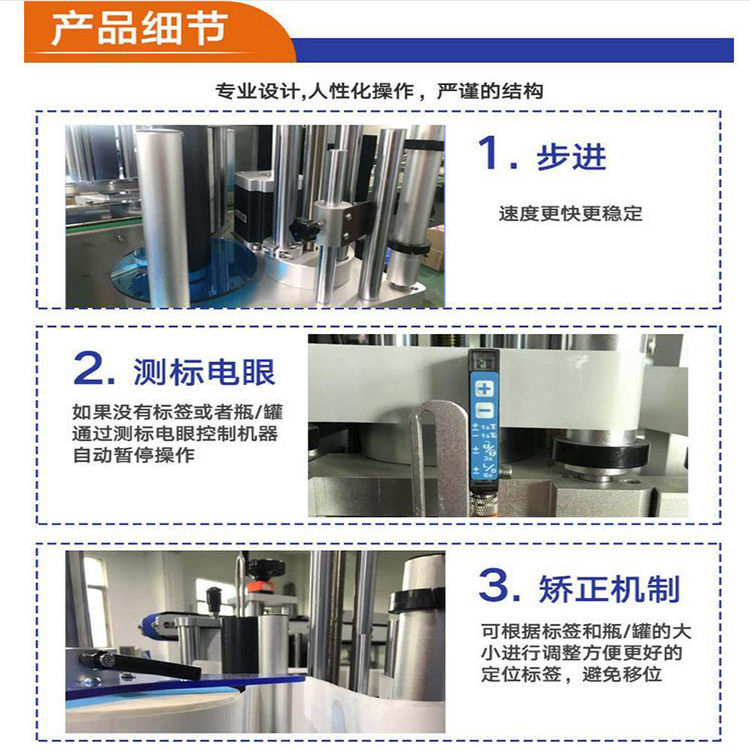 产品细节

专业设计,人性化操作，严谨的结构

1. 步进

速度更快更稳定

2. 测标电眼

如果没有标签或者瓶/罐通过测标电眼控制机器自动暂停操作

3. 矫正机制

可根据标签和瓶/罐的大小进行调整方便更好的定位标签，避免移位