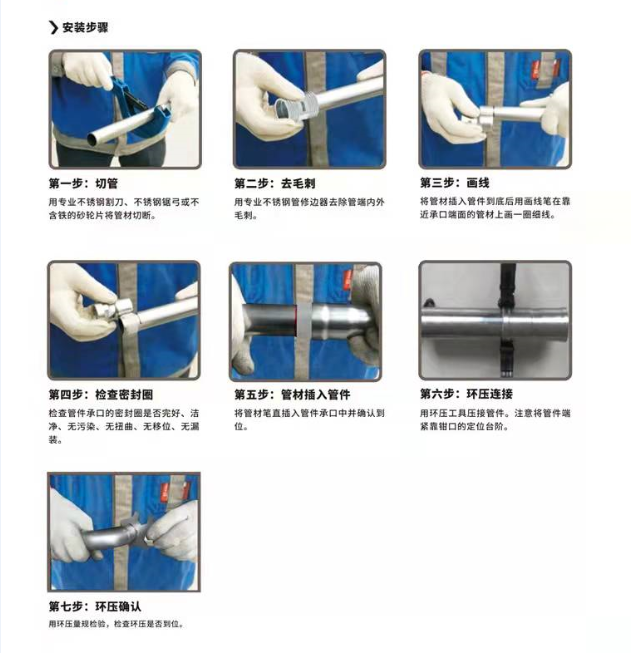 安装步骤

第一步：切管
用专业不锈钢割刀、不锈钢锯弓或不含铁的砂轮片将管材切断。

第二步：去毛刺
用专业不锈钢管修边器去除管端内外毛刺。

第三步：画线
将管材插入管件到底后用画线笔在靠近承口端面的管材上画一圈细线。

第四步：检查密封圈
检查管件承口的密封圈是否完好、洁净、无污染、无扭曲、无移位、无漏装。

第五步：管材插入管件
将管材笔直插入管件承口中并确认到位。

第六步：环压连接
用环压工具压接管件。注意将管件端紧靠钳口的定位台阶。

第七步：环压确认
用环压量规检验，检查环压是否到位。