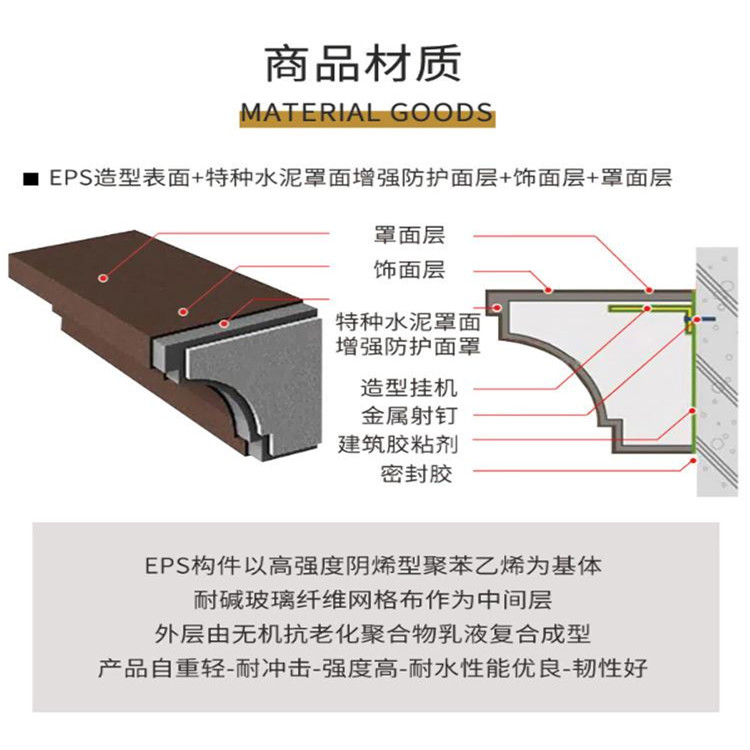 商品材质
MATERIAL GOODS

■ EPS造型表面+特种水泥罩面增强防护面层+饰面层+罩面层

罩面层
饰面层
特种水泥罩面增强防护面罩
造型挂机
金属射钉
建筑胶粘剂
密封胶

EPS构件以高强度阴烯型聚苯乙烯为基体
耐碱玻璃纤维网格布作为中间层
外层由无机抗老化聚合物乳液复合成型
产品自重轻-耐冲击-强度高-耐水性能优良-韧性好