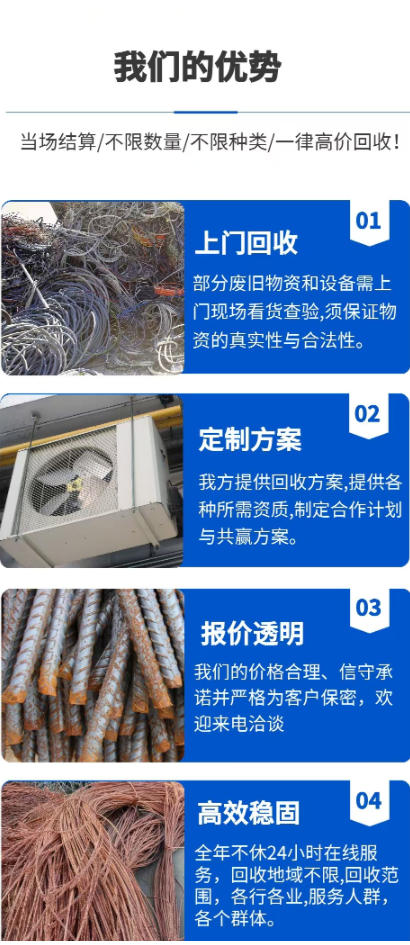 我们的优势

当场结算/不限数量/不限种类/一律高价回收!

01
上门回收
部分废旧物资和设备需上门现场看货查验,须保证物资的真实性与合法性。

02
定制方案
我方提供回收方案,提供各种所需资质,制定合作计划与共赢方案。

03
报价透明
我们的价格合理、信守承诺并严格为客户保密,欢迎来电洽谈

04
高效稳固
全年不休24小时在线服务,回收地域不限,回收范围,各行各业,服务人群,各个群体。