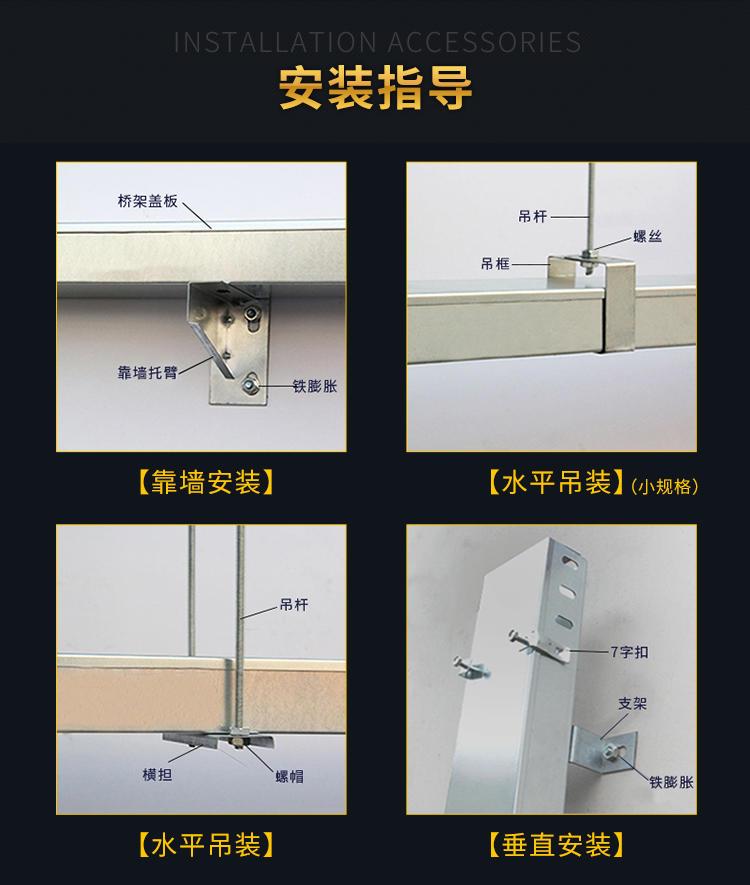 INSTALLATION ACCESSORIES

安装指导

桥架盖板
靠墙托臂
铁膨胀

【靠墙安装】

吊杆
螺丝
吊框

【水平吊装】(小规格)

吊杆
横担
螺帽

【水平吊装】

7字扣
支架
铁膨胀

【垂直安装】