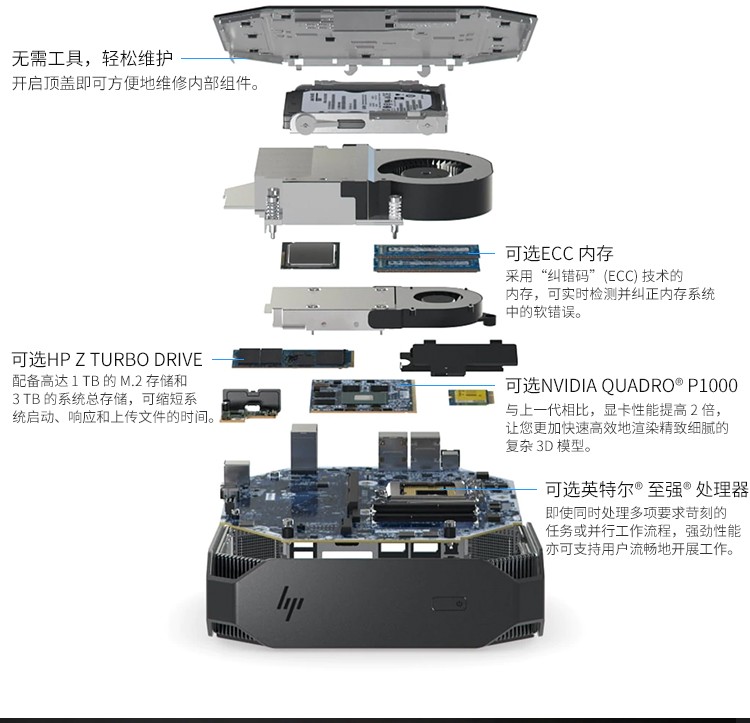 无需工具，轻松维护

开启顶盖即可方便地维修内部组件。

可选ECC 内存

采用“纠错码”(ECC) 技术的内存，可实时检测并纠正内存系统中的软错误。

可选HP Z TURBO DRIVE

配备高达 1 TB 的 M.2 存储和 3 TB 的系统总存储，可缩短系统启动、响应和上传文件的时间。

可选NVIDIA QUADRO® P1000

与上一代相比，显卡性能提高 2 倍，让您更加快速高效地渲染精致细腻的复杂 3D 模型。

可选英特尔® 至强® 处理器

即使同时处理多项要求苛刻的任务或并行工作流程，强劲性能亦可支持用户流畅地开展工作。

hp