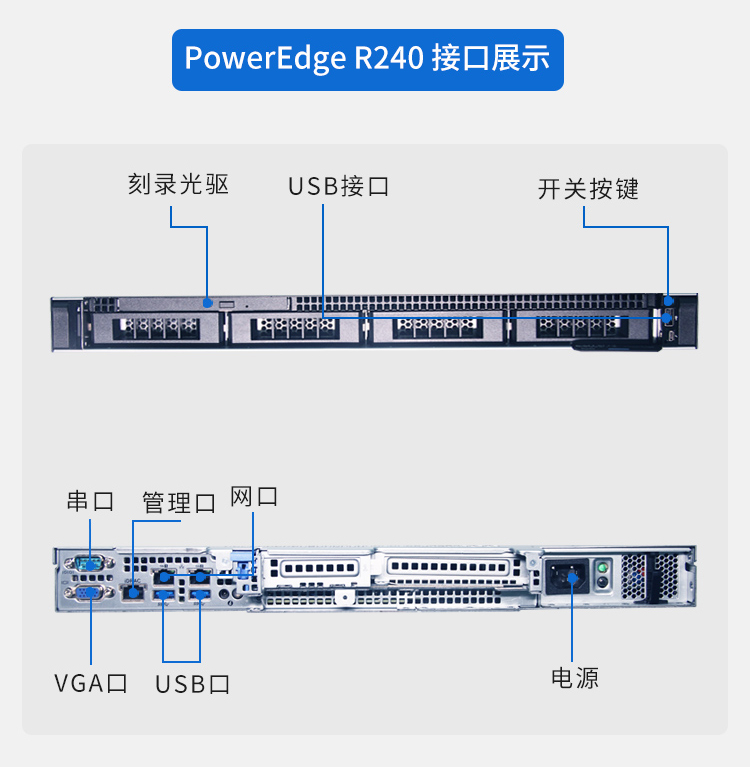 PowerEdge R240 接口展示

刻录光驱
USB接口
开关按键

串口
管理口
网口

VGA口
USB口
电源