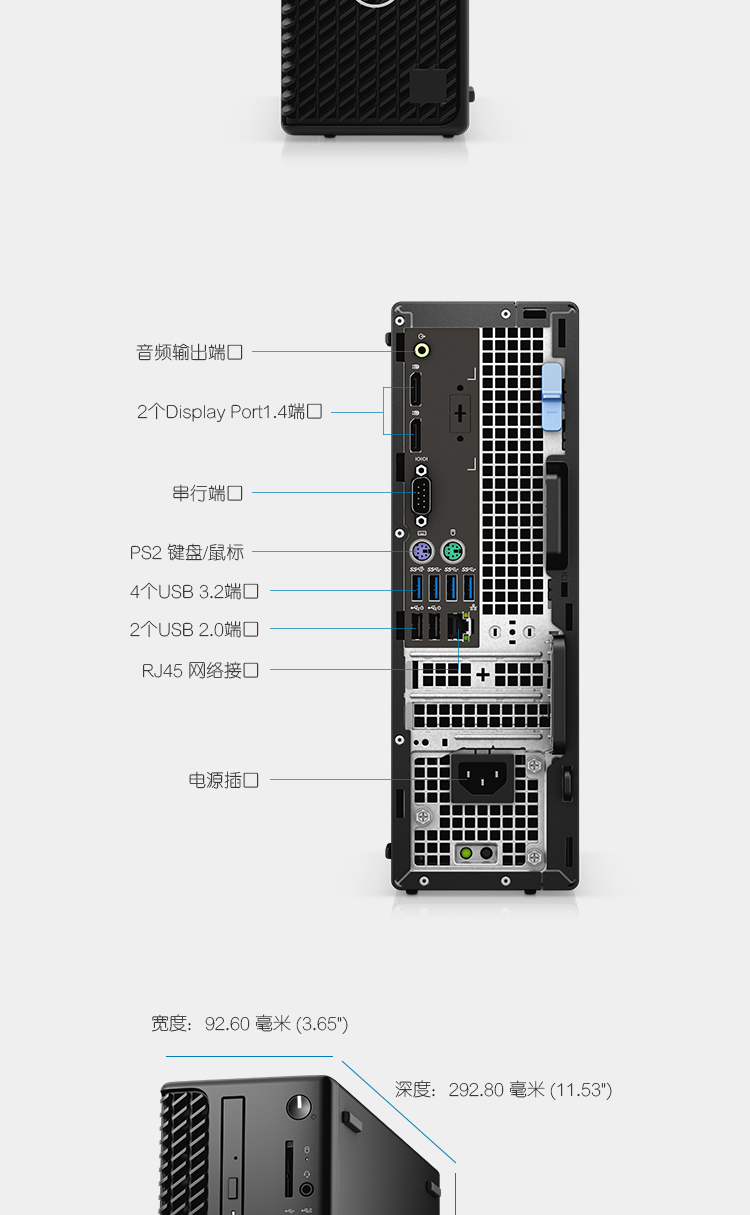 音频输出端口

2个Display Port1.4端口

串行端口

PS2 键盘/鼠标

4个USB 3.2端口

2个USB 2.0端口

RJ45 网络接口

电源插口

宽度：92.60 毫米 (3.65")

深度：292.80 毫米 (11.53")