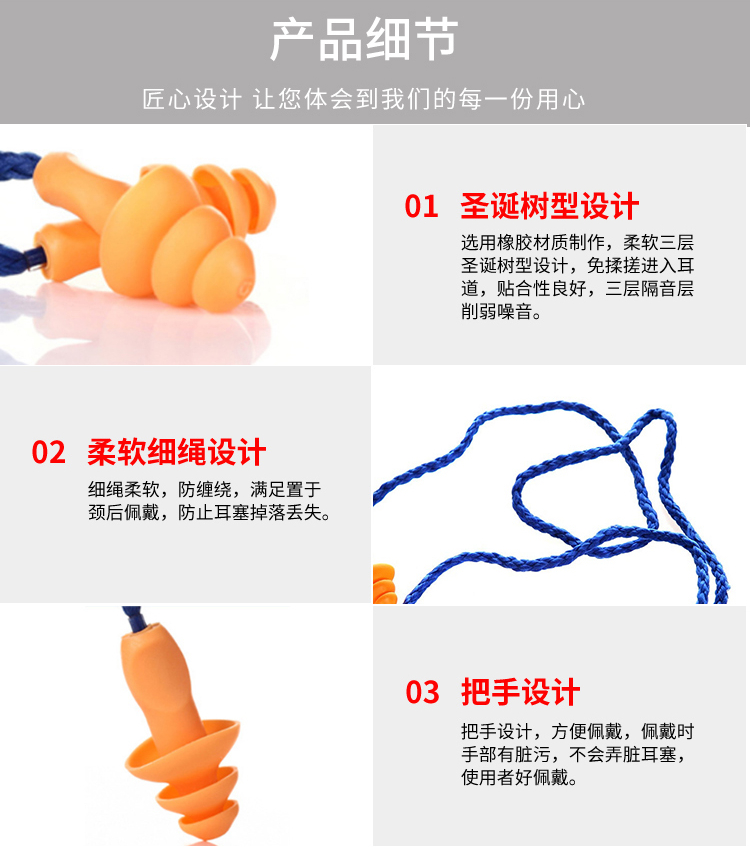 产品细节

匠心设计 让您体会到我们的每一份用心

01 圣诞树型设计

选用橡胶材质制作，柔软三层圣诞树型设计，免揉搓进入耳道，贴合性良好，三层隔音层削弱噪音。

02 柔软细绳设计

细绳柔软，防缠绕，满足置于颈后佩戴，防止耳塞掉落丢失。

03 把手设计

把手设计，方便佩戴，佩戴时手部有脏污，不会弄脏耳塞，使用者好佩戴。