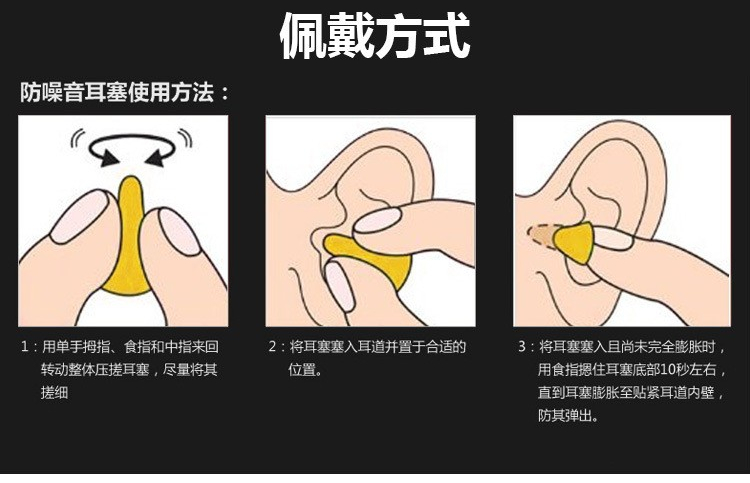 佩戴方式

防噪音耳塞使用方法：

1：用单手拇指、食指和中指来回转动整体压搓耳塞，尽量将其搓细

2：将耳塞塞入耳道并置于合适的位置。

3：将耳塞塞入且尚未完全膨胀时，用食指摁住耳塞底部10秒左右，直到耳塞膨胀至贴紧耳道内壁，防其弹出。