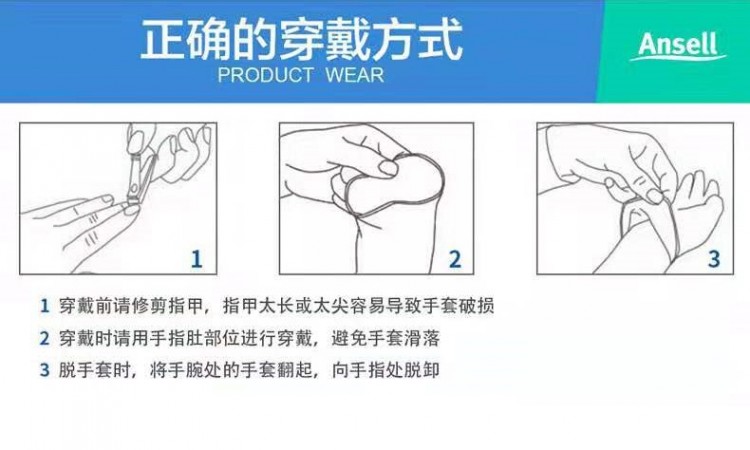 正确的穿戴方式
PRODUCT WEAR

Ansell

1

2

3

1 穿戴前请修剪指甲，指甲太长或太尖容易导致手套破损
2 穿戴时请用手指肚部位进行穿戴，避免手套滑落
3 脱手套时，将手腕处的手套翻起，向手指处脱卸