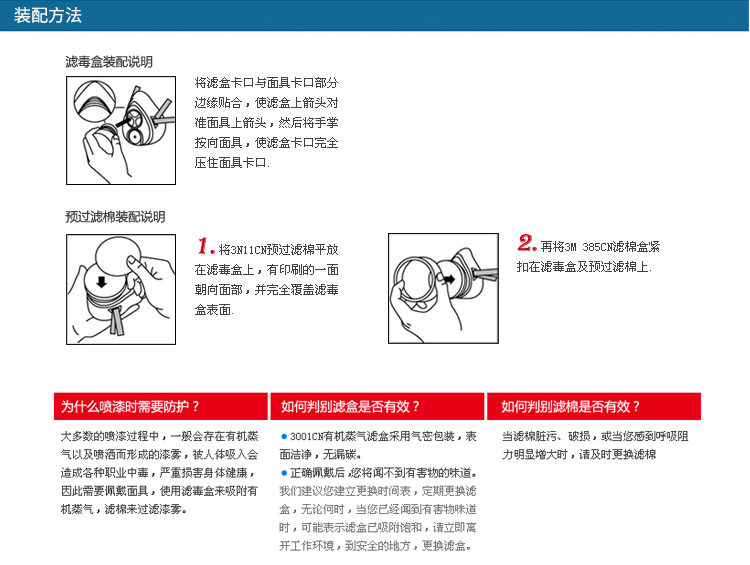 装配方法

滤毒盒装配说明

将滤盒卡口与面具卡口部分边缘贴合，使滤盒上箭头对准面具上箭头，然后将手掌按向面具，使滤盒卡口完全压住面具卡口.

预过滤棉装配说明

1. 将3N11CN预过滤棉平放在滤毒盒上，有印刷的一面朝向面部，并完全覆盖滤毒盒表面.

2. 再将3M 385CN滤棉盒紧扣在滤毒盒及预过滤棉上.

为什么喷漆时需要防护？

大多数的喷漆过程中，一般会存在有机蒸气以及喷洒而形成的漆雾，被人体吸入会造成各种职业中毒，严重损害身体健康，因此需要佩戴面具，使用滤毒盒来吸附有机蒸气，滤棉来过滤漆雾。

如何判别滤盒是否有效？

● 3001CN有机蒸气滤盒采用气密包装，表面洁净，无漏碳。
● 正确佩戴后,您将闻不到有害物的味道。我们建议您建立更换时间表，定期更换滤盒，无论何时，当您已经闻到有害物味道时，可能表示滤盒已吸附饱和，请立即离开工作环境，到安全的地方，更换滤盒。

如何判别滤棉是否有效？

当滤棉脏污、破损，或当您感到呼吸阻力明显增大时，请及时更换滤棉