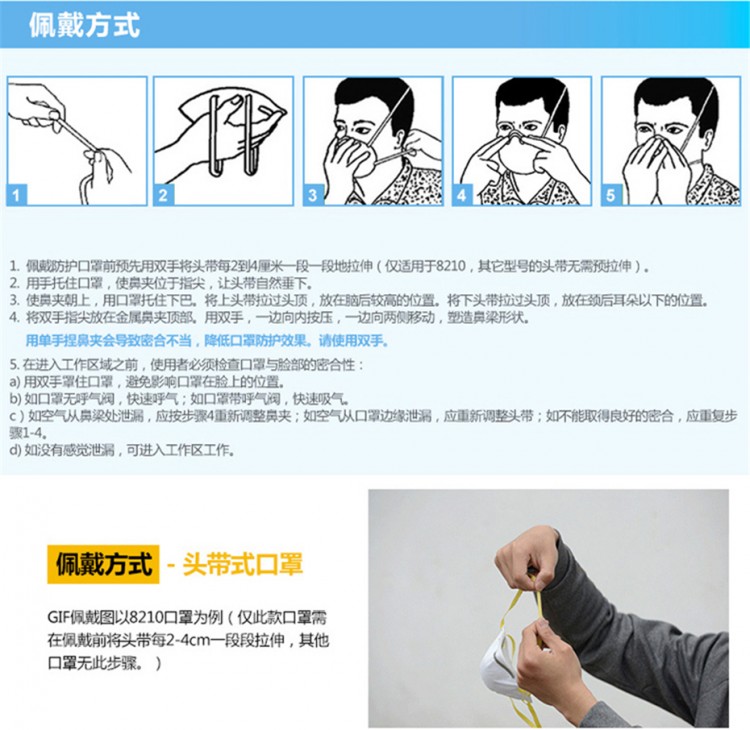 佩戴方式

1

2

3

4

5

1. 佩戴防护口罩前预先用双手将头带每2到4厘米一段一段地拉伸（仅适用于8210，其它型号的头带无需预拉伸）。
2. 用手托住口罩，使鼻夹位于指尖，让头带自然垂下。
3. 使鼻夹朝上，用口罩托住下巴。将上头带拉过头顶，放在脑后较高的位置。将下头带拉过头顶，放在颈后耳朵以下的位置。
4. 将双手指尖放在金属鼻夹顶部。用双手，一边向内按压，一边向两侧移动，塑造鼻梁形状。

用单手捏鼻夹会导致密合不当，降低口罩防护效果。请使用双手。

5. 在进入工作区域之前，使用者必须检查口罩与脸部的密合性：
a) 用双手罩住口罩，避免影响口罩在脸上的位置。
b) 如口罩无呼气阀，快速呼气；如口罩带呼气阀，快速吸气。
c）如空气从鼻梁处泄漏，应按步骤4重新调整鼻夹；如空气从口罩边缘泄漏，应重新调整头带；如不能取得良好的密合，应重复步骤1-4。
d) 如没有感觉泄漏，可进入工作区工作。

佩戴方式 - 头带式口罩

GIF佩戴图以8210口罩为例（仅此款口罩需在佩戴前将头带每2-4cm一段段拉伸，其他口罩无此步骤。）