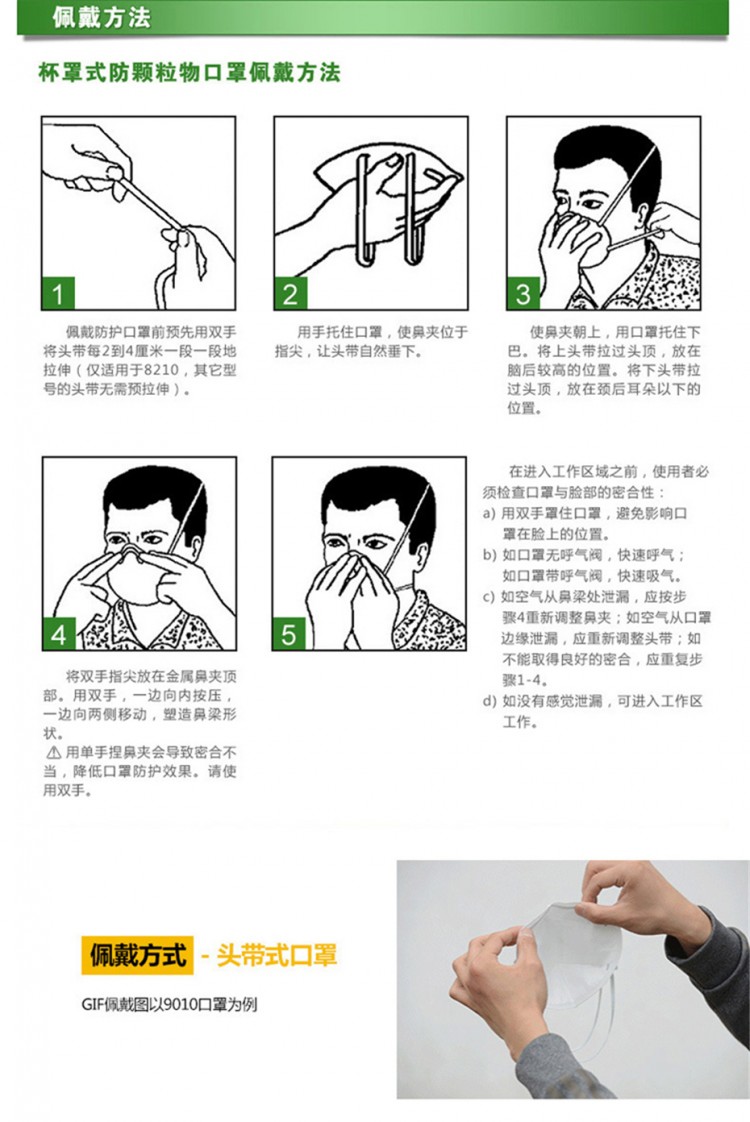 佩戴方法

杯罩式防颗粒物口罩佩戴方法

1

佩戴防护口罩前预先用双手将头带每2到4厘米一段一段地拉伸（仅适用于8210，其它型号的头带无需预拉伸）。

2

用手托住口罩，使鼻夹位于指尖，让头带自然垂下。

3

使鼻夹朝上，用口罩托住下巴。将上头带拉过头顶，放在脑后较高的位置。将下头带拉过头顶，放在颈后耳朵以下的位置。

4

将双手指尖放在金属鼻夹顶部。用双手，一边向内按压，一边向两侧移动，塑造鼻梁形状。

⚠ 用单手捏鼻夹会导致密合不当，降低口罩防护效果。请使用双手。

5

在进入工作区域之前，使用者必须检查口罩与脸部的密合性：

a) 用双手罩住口罩，避免影响口罩在脸上的位置。

b) 如口罩无呼气阀，快速呼气；如口罩带呼气阀，快速吸气。

c) 如空气从鼻梁处泄漏，应按步骤4重新调整鼻夹；如空气从口罩边缘泄漏，应重新调整头带；如不能取得良好的密合，应重复步骤1-4。

d) 如没有感觉泄漏，可进入工作区工作。

佩戴方式 - 头带式口罩

GIF佩戴图以9010口罩为例