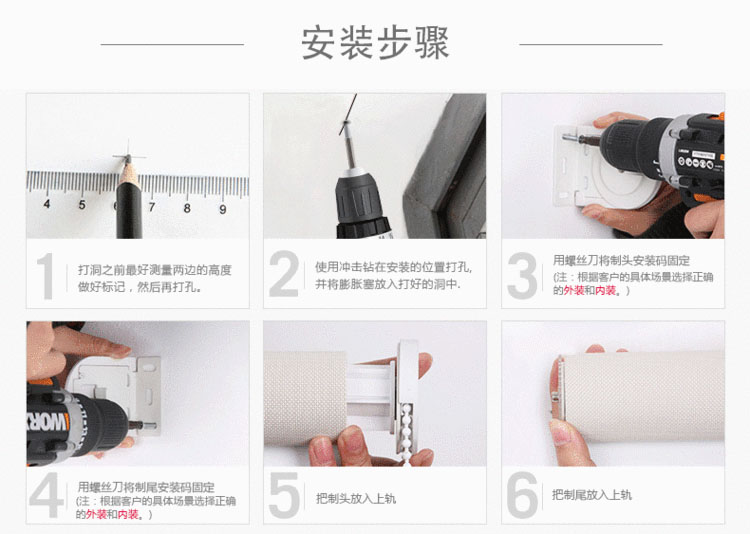 安装步骤

4 5 6 7 8 9

1 打洞之前最好测量两边的高度做好标记，然后再打孔。

2 使用冲击钻在安装的位置打孔，并将膨胀塞放入打好的洞中.

3 用螺丝刀将制头安装码固定（注：根据客户的具体场景选择正确的外装和内装。）

WORX

4 用螺丝刀将制尾安装码固定（注：根据客户的具体场景选择正确的外装和内装。）

5 把制头放入上轨

6 把制尾放入上轨