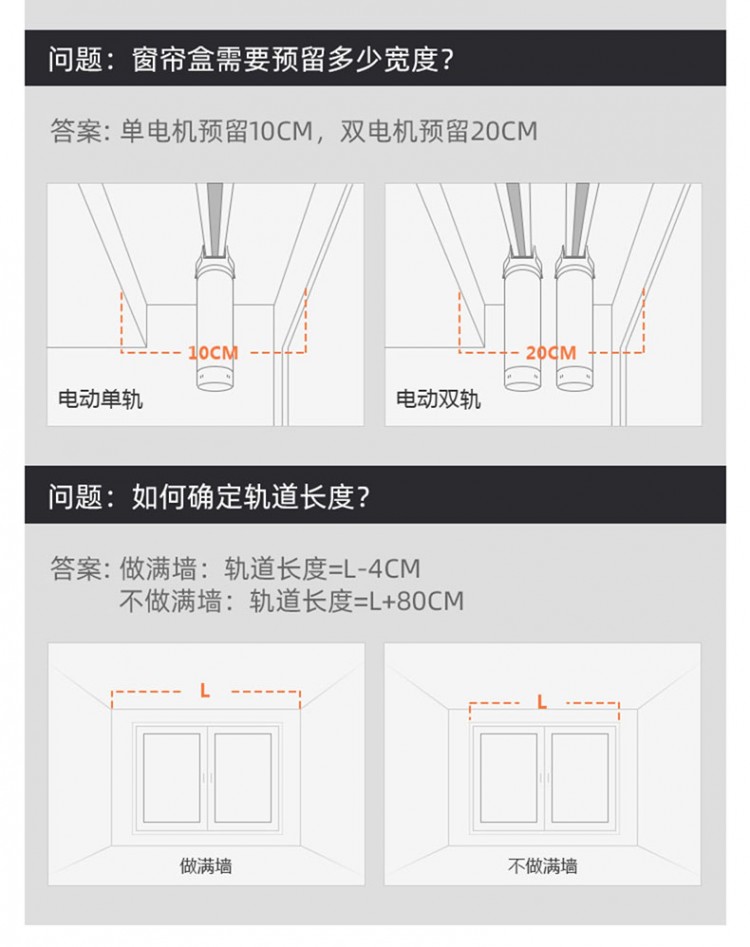 问题：窗帘盒需要预留多少宽度？

答案：单电机预留10CM，双电机预留20CM

10CM

电动单轨

20CM

电动双轨

问题：如何确定轨道长度？

答案：做满墙：轨道长度=L-4CM
不做满墙：轨道长度=L+80CM

L

做满墙

L

不做满墙