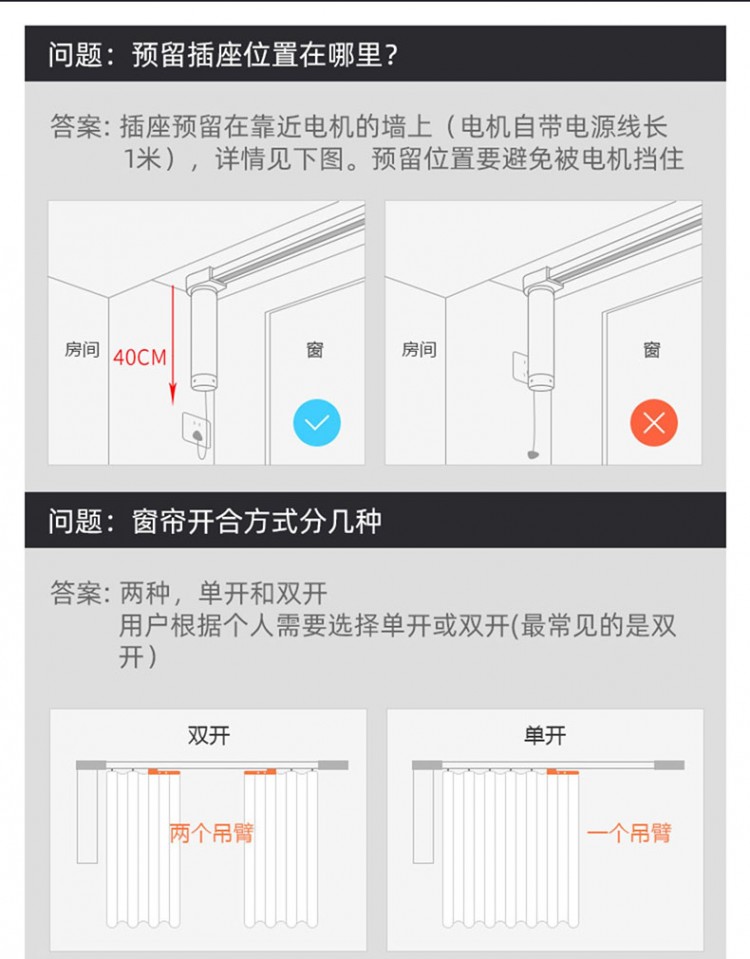 问题：预留插座位置在哪里？

答案：插座预留在靠近电机的墙上（电机自带电源线长1米），详情见下图。预留位置要避免被电机挡住

房间

40CM

窗

房间

窗

问题：窗帘开合方式分几种

答案：两种，单开和双开
用户根据个人需要选择单开或双开(最常见的是双开）

双开

两个吊臂

单开

一个吊臂