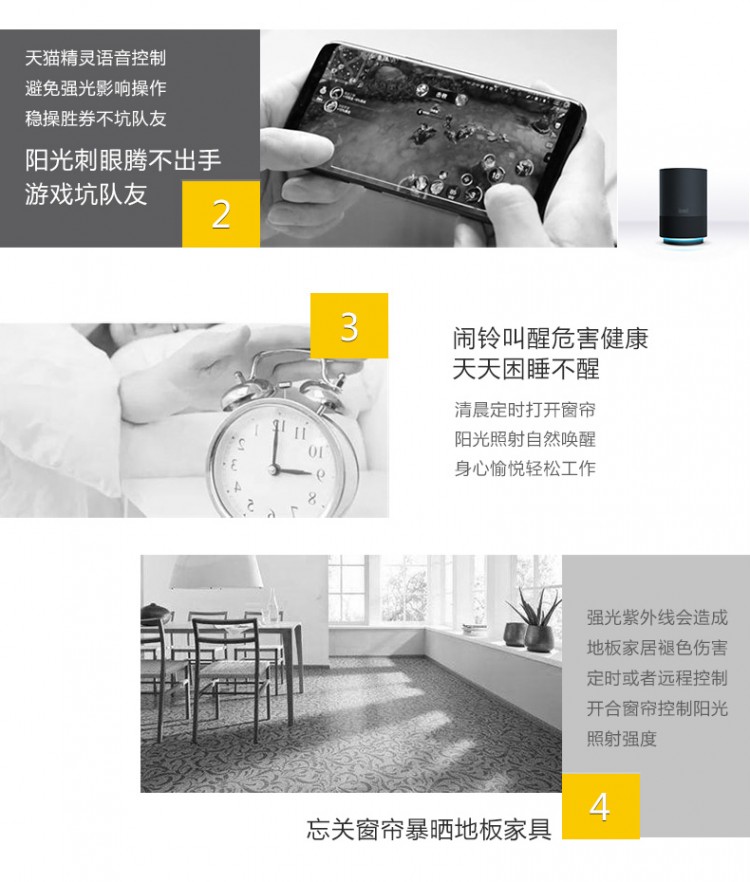 天猫精灵语音控制
避免强光影响操作
稳操胜券不坑队友

阳光刺眼腾不出手
游戏坑队友

2

3

闹铃叫醒危害健康
天天困睡不醒

清晨定时打开窗帘
阳光照射自然唤醒
身心愉悦轻松工作

强光紫外线会造成
地板家居褪色伤害
定时或者远程控制
开合窗帘控制阳光
照射强度

4

忘关窗帘暴晒地板家具