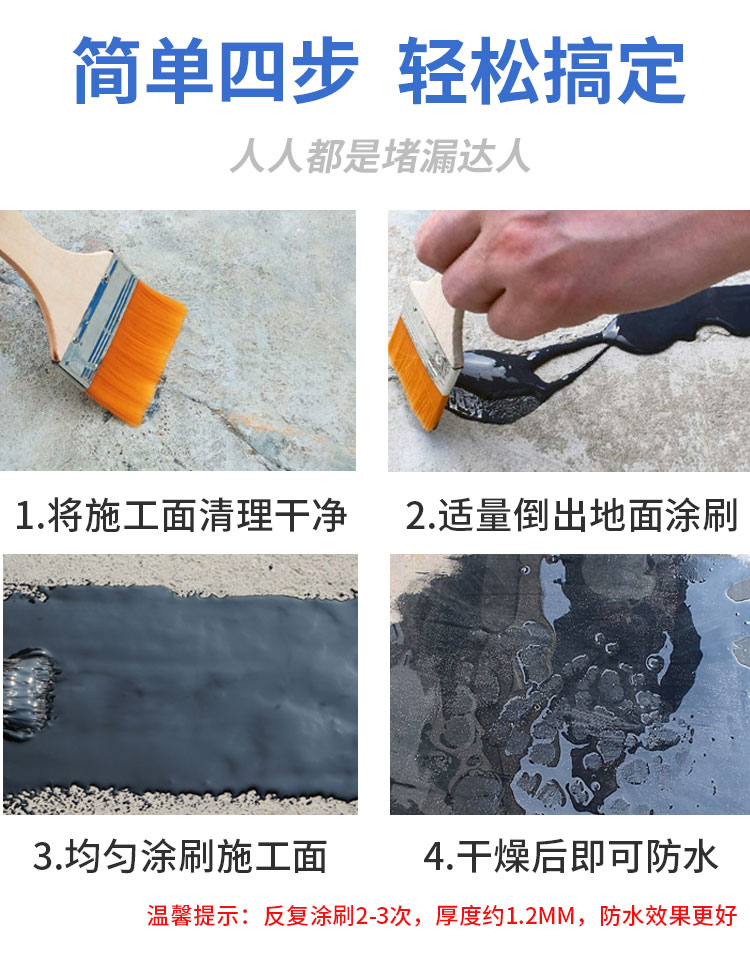 简单四步 轻松搞定

人人都是堵漏达人

1.将施工面清理干净

2.适量倒出地面涂刷

3.均匀涂刷施工面

4.干燥后即可防水

温馨提示：反复涂刷2-3次，厚度约1.2MM，防水效果更好