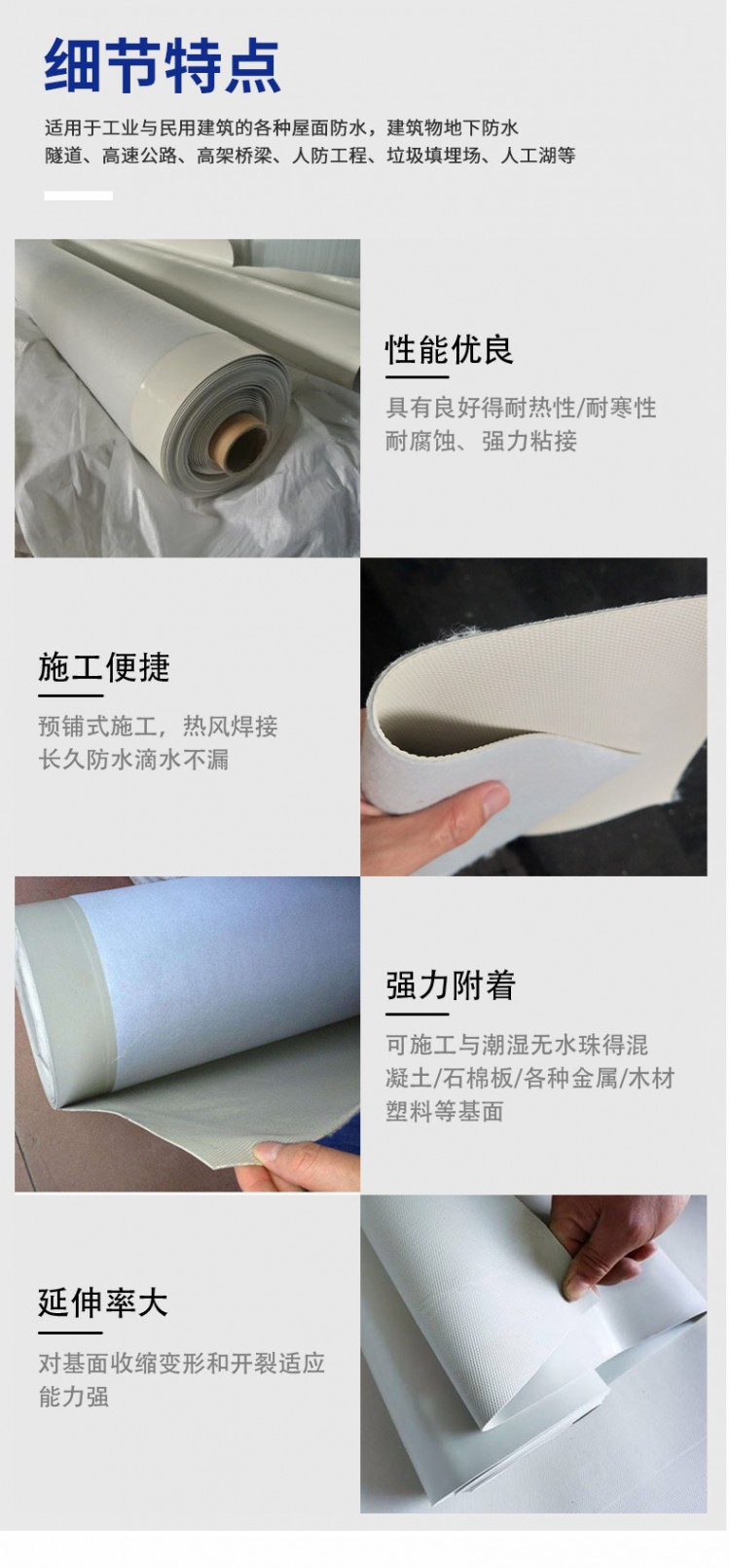 细节特点

适用于工业与民用建筑的各种屋面防水，建筑物地下防水
隧道、高速公路、高架桥梁、人防工程、垃圾填埋场、人工湖等

性能优良

具有良好得耐热性/耐寒性
耐腐蚀、强力粘接

施工便捷

预铺式施工，热风焊接
长久防水滴水不漏

强力附着

可施工与潮湿无水珠得混凝土/石棉板/各种金属/木材塑料等基面

延伸率大

对基面收缩变形和开裂适应能力强