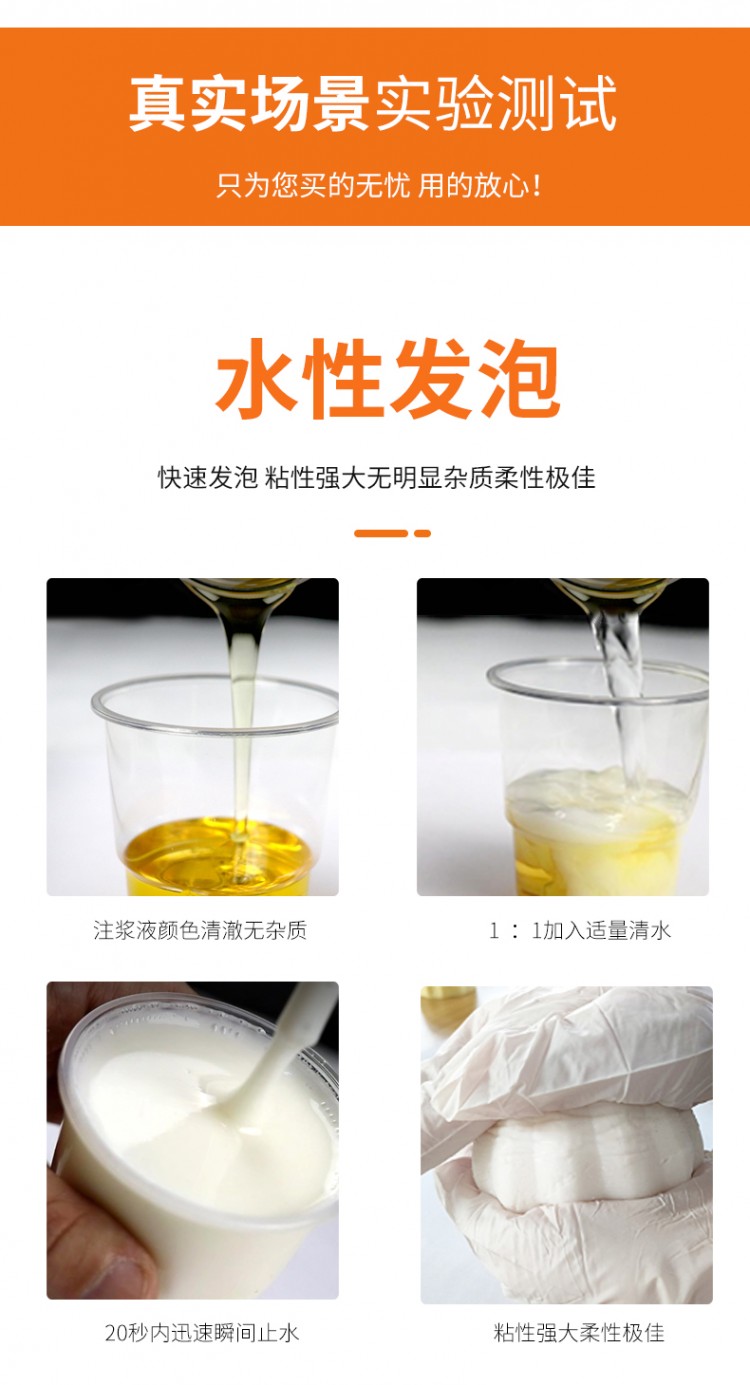 真实场景实验测试

只为您买的无忧 用的放心！

水性发泡

快速发泡 粘性强大无明显杂质柔性极佳

注浆液颜色清澈无杂质

1 ： 1加入适量清水

20秒内迅速瞬间止水

粘性强大柔性极佳