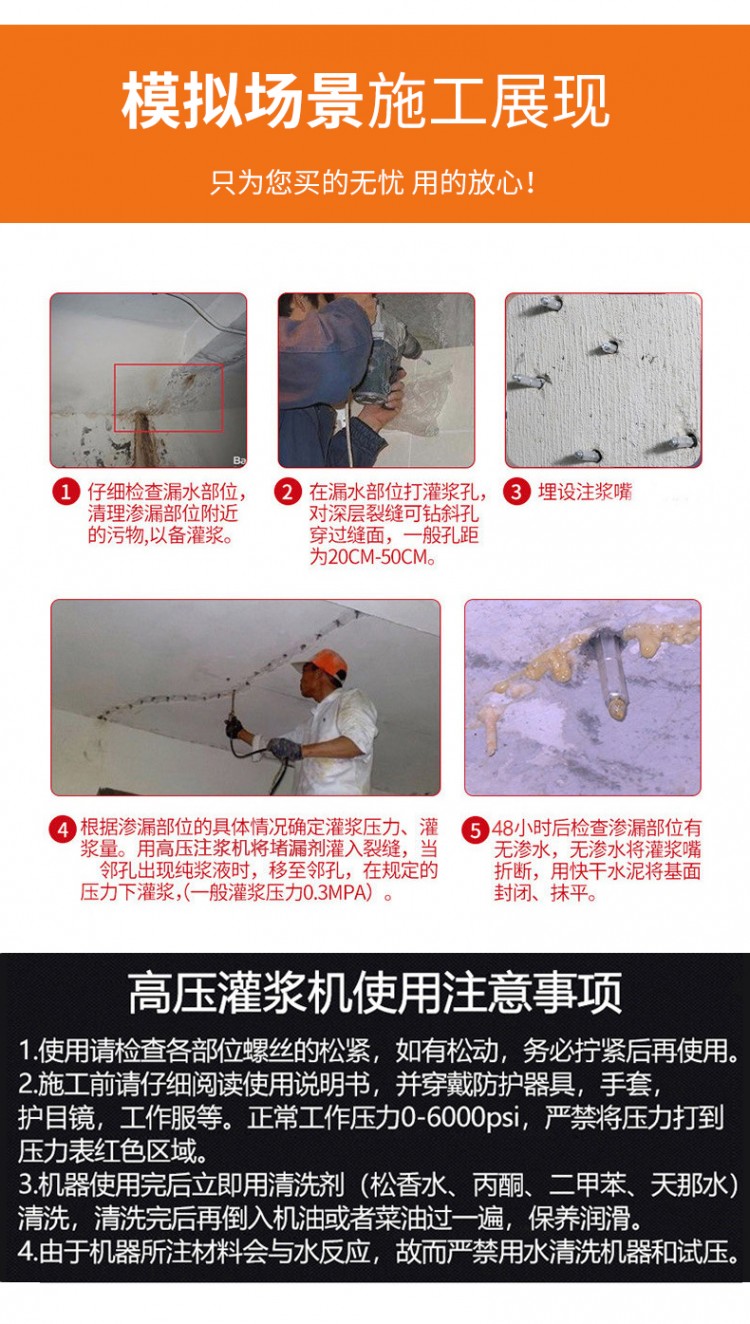 模拟场景施工展现

只为您买的无忧 用的放心！

Ba

1 仔细检查漏水部位，清理渗漏部位附近的污物，以备灌浆。

2 在漏水部位打灌浆孔，对深层裂缝可钻斜孔穿过缝面，一般孔距为20CM-50CM。

3 埋设注浆嘴

4 根据渗漏部位的具体情况确定灌浆压力、灌浆量。用高压注浆机将堵漏剂灌入裂缝，当邻孔出现纯浆液时，移至邻孔，在规定的压力下灌浆，(一般灌浆压力0.3MPA）。

5 48小时后检查渗漏部位有无渗水，无渗水将灌浆嘴折断，用快干水泥将基面封闭、抹平。

高压灌浆机使用注意事项

1.使用请检查各部位螺丝的松紧，如有松动，务必拧紧后再使用。
2.施工前请仔细阅读使用说明书，并穿戴防护器具，手套，护目镜，工作服等。正常工作压力0-6000psi，严禁将压力打到压力表红色区域。
3.机器使用完后立即用清洗剂（松香水、丙酮、二甲苯、天那水）清洗，清洗完后再倒入机油或者菜油过一遍，保养润滑。
4.由于机器所注材料会与水反应，故而严禁用水清洗机器和试压。