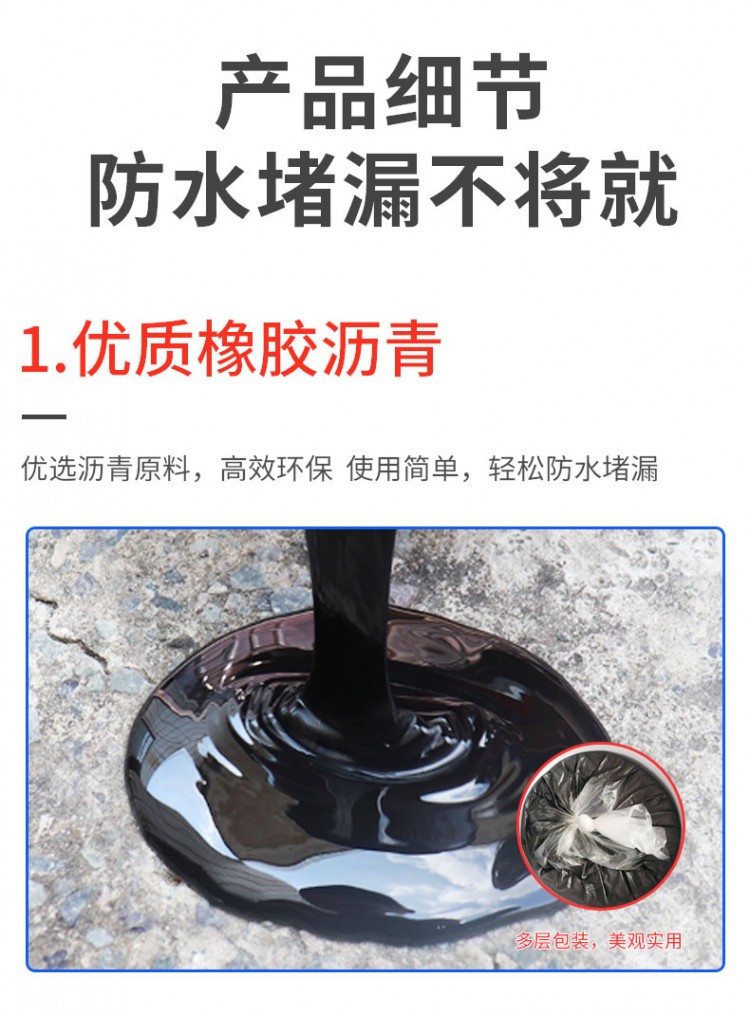 产品细节
防水堵漏不将就

1.优质橡胶沥青

优选沥青原料，高效环保 使用简单，轻松防水堵漏

多层包装，美观实用