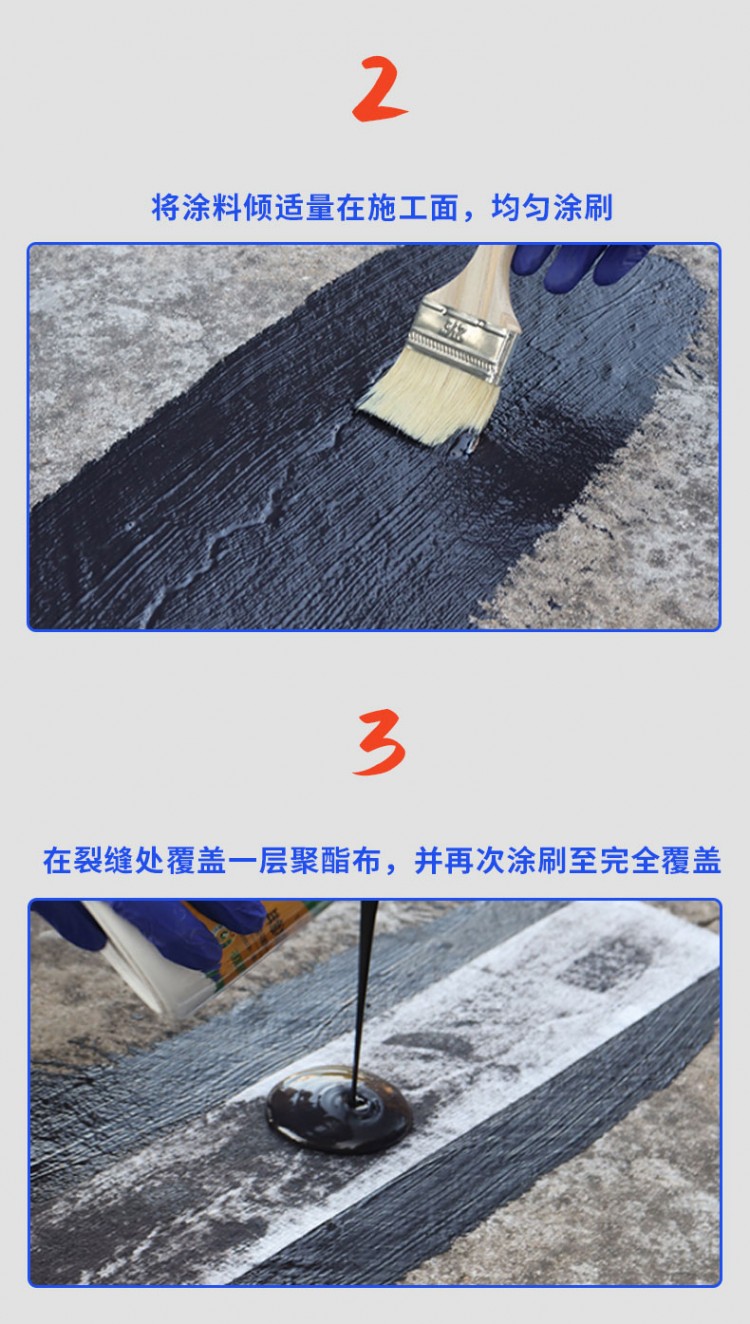 2

将涂料倾适量在施工面，均匀涂刷

3

在裂缝处覆盖一层聚酯布，并再次涂刷至完全覆盖