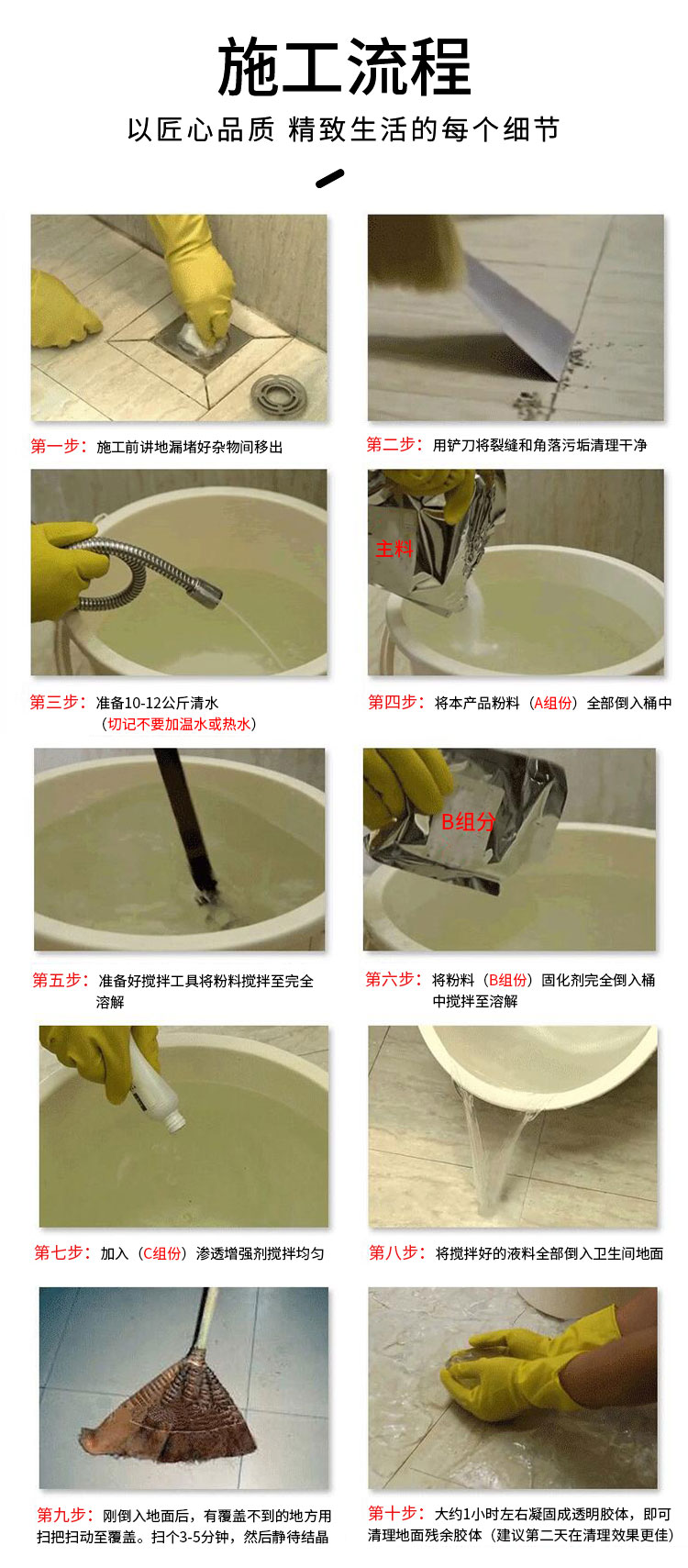 施工流程

以匠心品质 精致生活的每个细节

第一步：施工前讲地漏堵好杂物间移出

第二步：用铲刀将裂缝和角落污垢清理干净

第三步：准备10-12公斤清水（切记不要加温水或热水）

主料

第四步：将本产品粉料（A组份）全部倒入桶中

第五步：准备好搅拌工具将粉料搅拌至完全溶解

B组分

第六步：将粉料（B组份）固化剂完全倒入桶中搅拌至溶解

第七步：加入（C组份）渗透增强剂搅拌均匀

第八步：将搅拌好的液料全部倒入卫生间地面

第九步：刚倒入地面后，有覆盖不到的地方用扫把扫动至覆盖。扫个3-5分钟，然后静待结晶

第十步：大约1小时左右凝固成透明胶体，即可清理地面残余胶体（建议第二天在清理效果更佳）