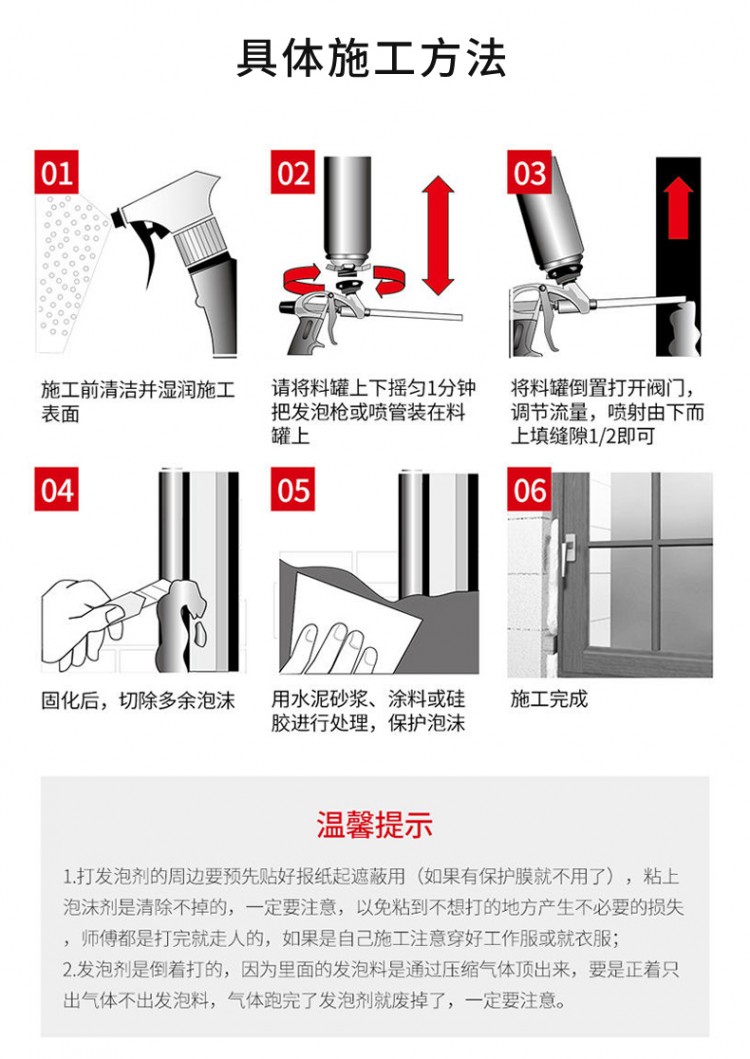 具体施工方法

01
施工前清洁并湿润施工表面

02
请将料罐上下摇匀1分钟把发泡枪或喷管装在料罐上

03
将料罐倒置打开阀门，调节流量，喷射由下而上填缝隙1/2即可

04
固化后，切除多余泡沫

05
用水泥砂浆、涂料或硅胶进行处理，保护泡沫

06
施工完成

温馨提示

1.打发泡剂的周边要预先贴好报纸起遮蔽用（如果有保护膜就不用了），粘上泡沫剂是清除不掉的，一定要注意，以免粘到不想打的地方产生不必要的损失，师傅都是打完就走人的，如果是自己施工注意穿好工作服或就衣服；
2.发泡剂是倒着打的，因为里面的发泡料是通过压缩气体顶出来，要是正着只出气体不出发泡料，气体跑完了发泡剂就废掉了，一定要注意。