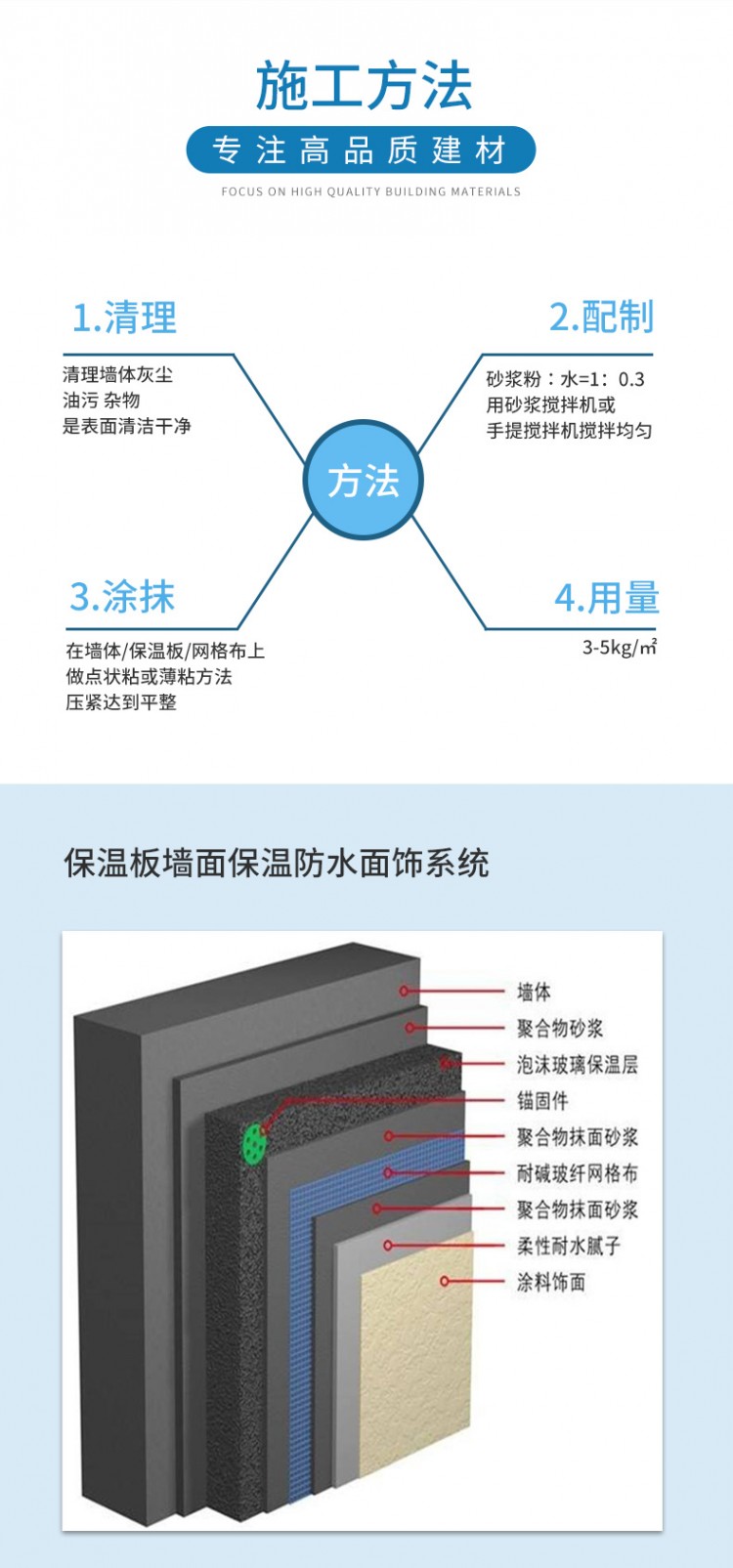 施工方法

专注高品质建材

FOCUS ON HIGH QUALITY BUILDING MATERIALS

1.清理

清理墙体灰尘
油污 杂物
是表面清洁干净

2.配制

砂浆粉：水=1：0.3
用砂浆搅拌机或
手提搅拌机搅拌均匀

方法

3.涂抹

在墙体/保温板/网格布上
做点状粘或薄粘方法
压紧达到平整

4.用量

3-5kg/㎡

保温板墙面保温防水面饰系统

墙体
聚合物砂浆
泡沫玻璃保温层
锚固件
聚合物抹面砂浆
耐碱玻纤网格布
聚合物抹面砂浆
柔性耐水腻子
涂料饰面