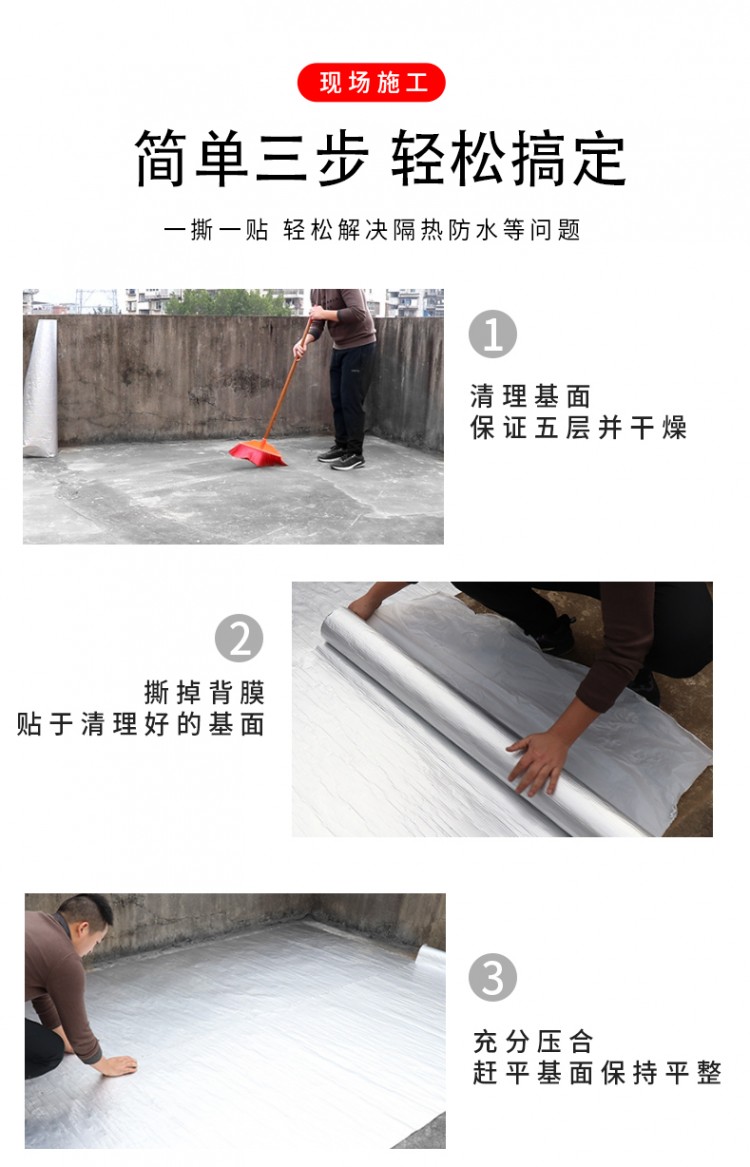 现场施工

简单三步 轻松搞定

一撕一贴 轻松解决隔热防水等问题

1

清理基面
保证五层并干燥

2

撕掉背膜
贴于清理好的基面

3

充分压合
赶平基面保持平整