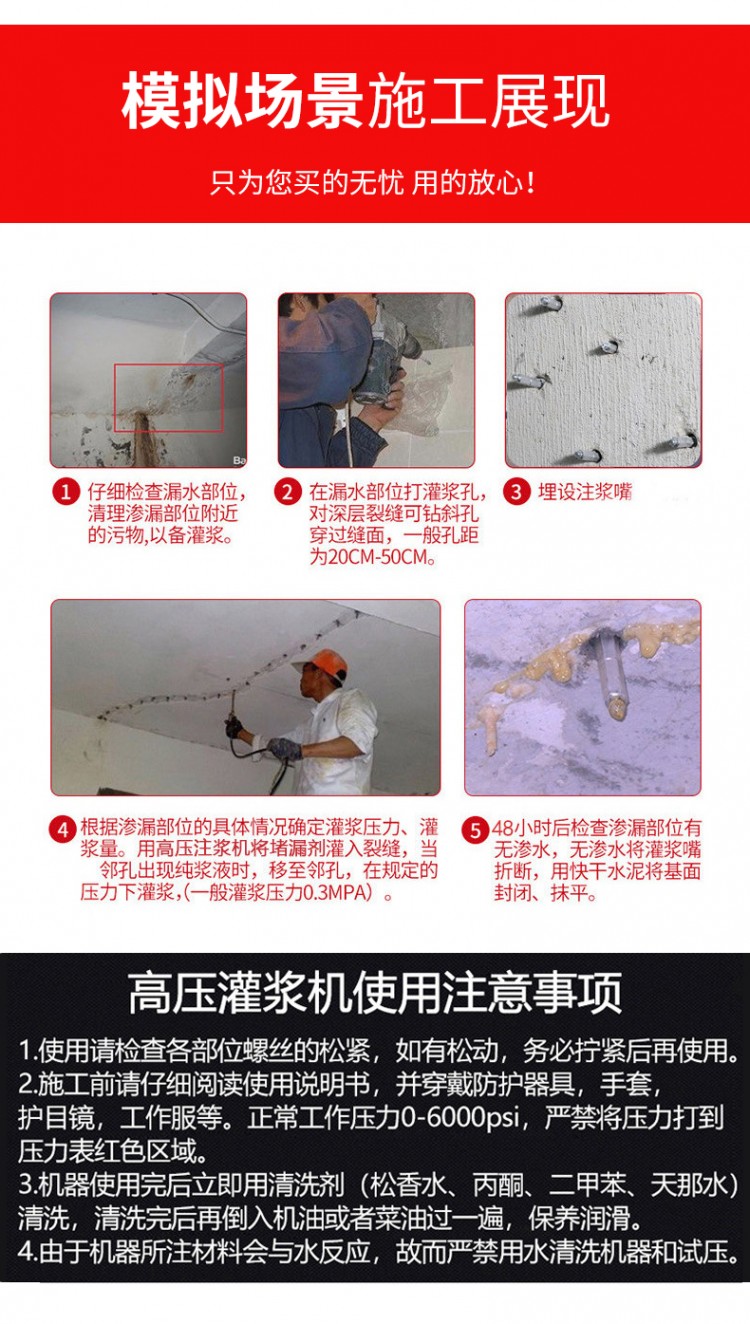 模拟场景施工展现

只为您买的无忧 用的放心！

Ba

1 仔细检查漏水部位，清理渗漏部位附近的污物，以备灌浆。

2 在漏水部位打灌浆孔，对深层裂缝可钻斜孔穿过缝面，一般孔距为20CM-50CM。

3 埋设注浆嘴

4 根据渗漏部位的具体情况确定灌浆压力、灌浆量。用高压注浆机将堵漏剂灌入裂缝，当邻孔出现纯浆液时，移至邻孔，在规定的压力下灌浆，(一般灌浆压力0.3MPA）。

5 48小时后检查渗漏部位有无渗水，无渗水将灌浆嘴折断，用快干水泥将基面封闭、抹平。

高压灌浆机使用注意事项

1.使用请检查各部位螺丝的松紧，如有松动，务必拧紧后再使用。
2.施工前请仔细阅读使用说明书，并穿戴防护器具，手套，护目镜，工作服等。正常工作压力0-6000psi，严禁将压力打到压力表红色区域。
3.机器使用完后立即用清洗剂（松香水、丙酮、二甲苯、天那水）清洗，清洗完后再倒入机油或者菜油过一遍，保养润滑。
4.由于机器所注材料会与水反应，故而严禁用水清洗机器和试压。