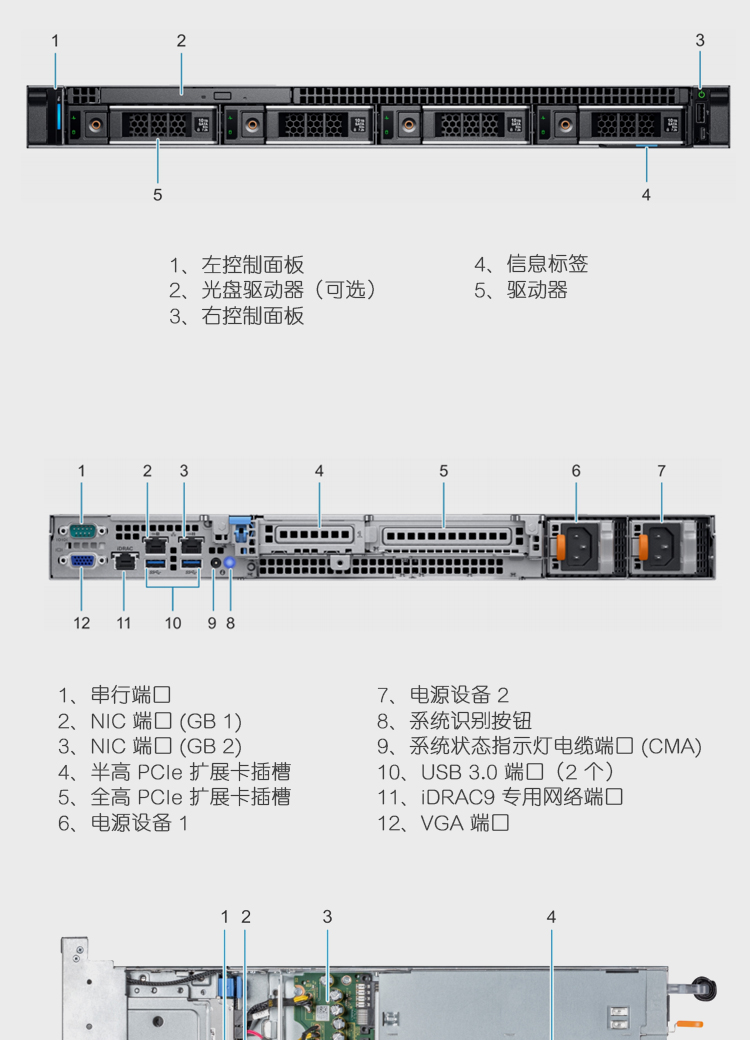 1
2
3
5
4

1、左控制面板
2、光盘驱动器（可选）
3、右控制面板

4、信息标签
5、驱动器

1
2
3
4
5
6
7
12
11
10
9
8

1、串行端口
2、NIC 端口 (GB 1)
3、NIC 端口 (GB 2)
4、半高 PCIe 扩展卡插槽
5、全高 PCIe 扩展卡插槽
6、电源设备 1

7、电源设备 2
8、系统识别按钮
9、系统状态指示灯电缆端口 (CMA)
10、USB 3.0 端口（2 个）
11、iDRAC9 专用网络端口
12、VGA 端口

1 2
3
4