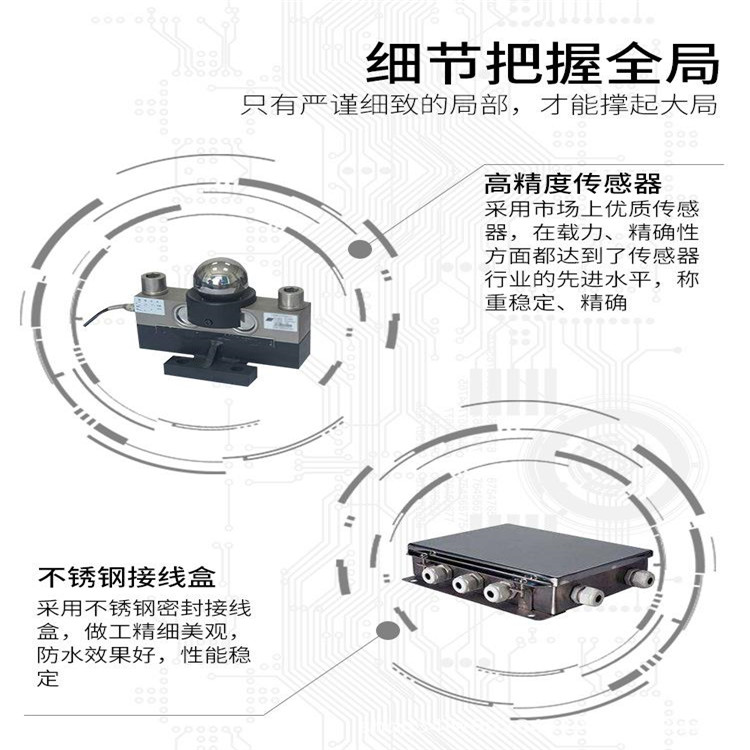 细节把握全局
只有严谨细致的局部，才能撑起大局

高精度传感器
采用市场上优质传感器，在载力、精确性方面都达到了传感器行业的先进水平，称重稳定、精确

不锈钢接线盒
采用不锈钢密封接线盒，做工精细美观，防水效果好，性能稳定